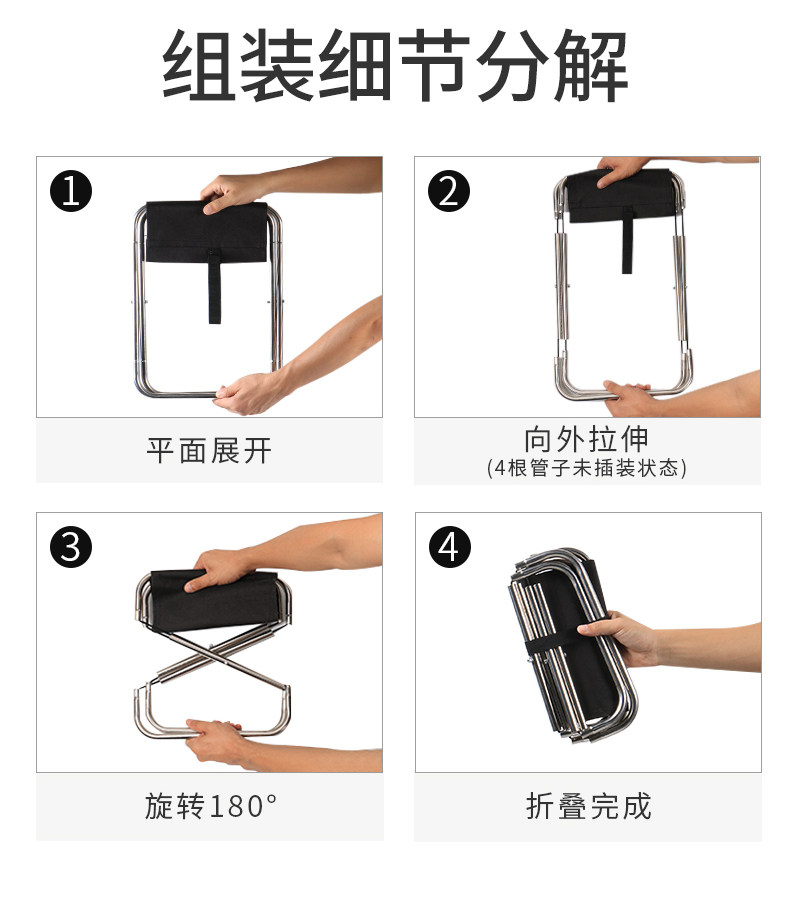 组装细节分解

1

平面展开

2

向外拉伸
(4根管子未插装状态)

3

旋转180°

4

折叠完成