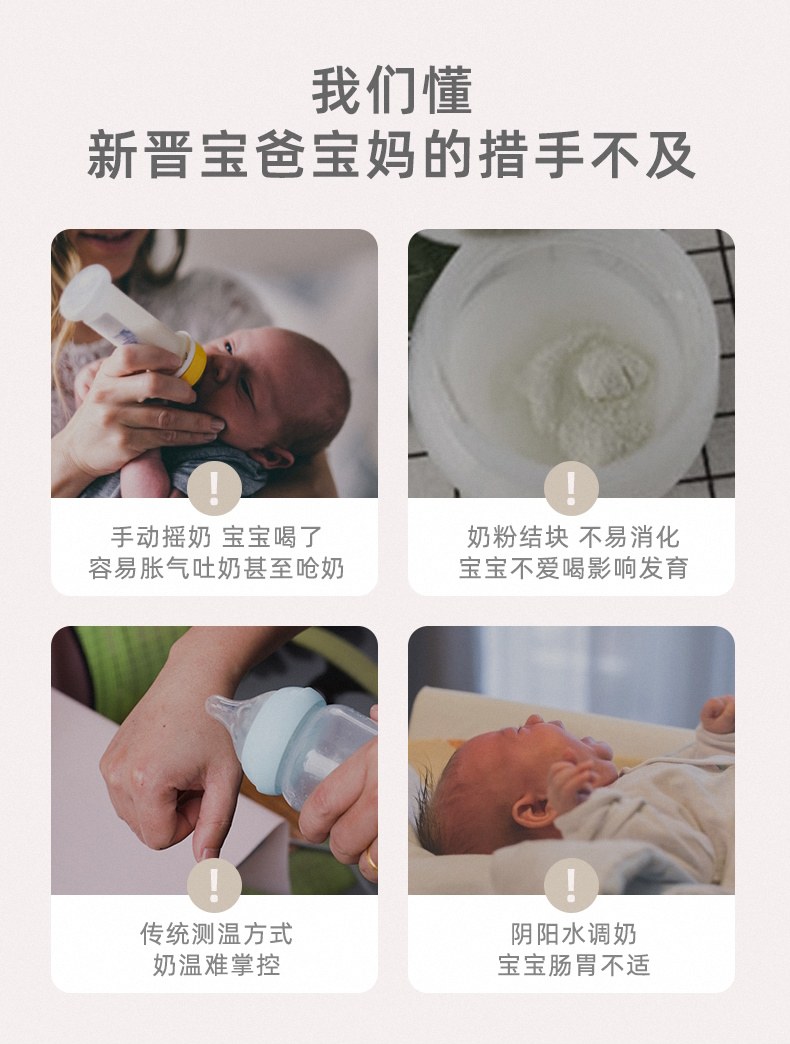 我们懂
新晋宝爸宝妈的措手不及

!
手动摇奶 宝宝喝了
容易胀气吐奶甚至呛奶

!
奶粉结块 不易消化
宝宝不爱喝影响发育

!
传统测温方式
奶温难掌控

!
阴阳水调奶
宝宝肠胃不适