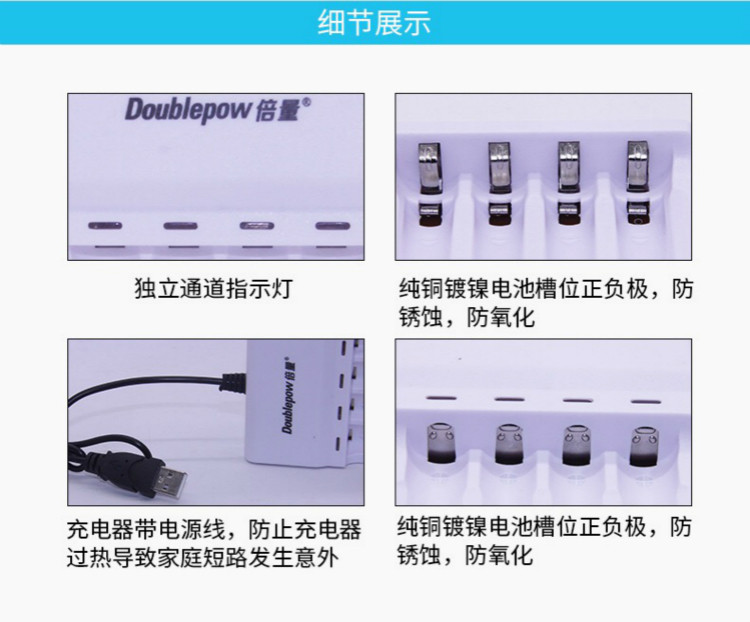 细节展示

Doublepow 倍量®

独立通道指示灯

纯铜镀镍电池槽位正负极，防锈蚀，防氧化

Doublepow 倍量®

充电器带电源线，防止充电器过热导致家庭短路发生意外

纯铜镀镍电池槽位正负极，防锈蚀，防氧化