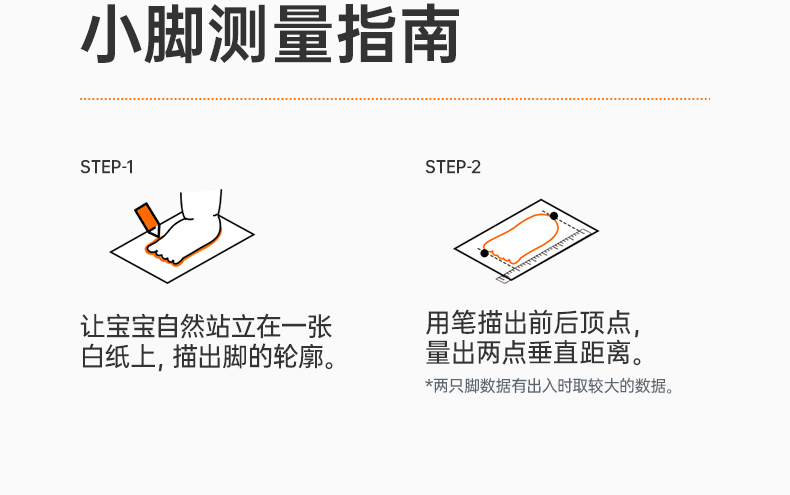 小脚测量指南

STEP-1

让宝宝自然站立在一张白纸上，描出脚的轮廓。

STEP-2

用笔描出前后顶点，量出两点垂直距离。

*两只脚数据有出入时取较大的数据。