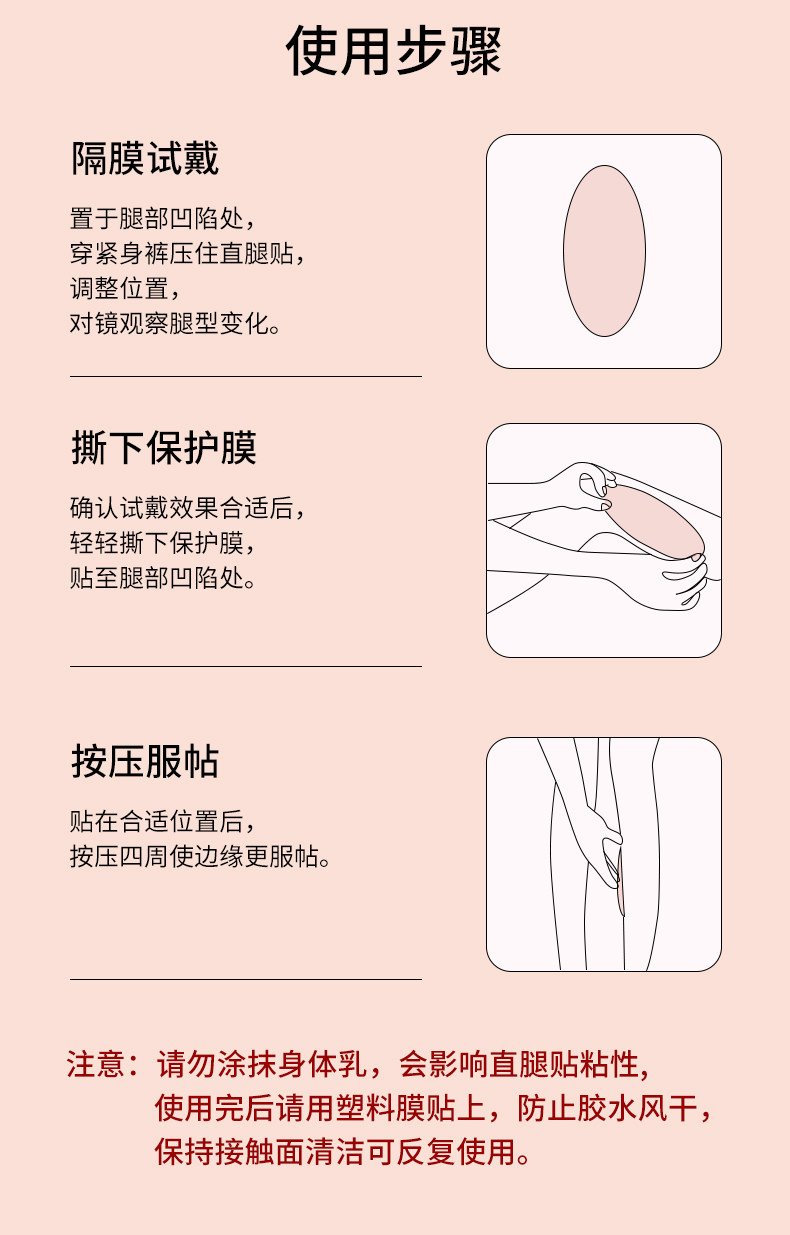 使用步骤

隔膜试戴

置于腿部凹陷处，
穿紧身裤压住直腿贴，
调整位置，
对镜观察腿型变化。

撕下保护膜

确认试戴效果合适后，
轻轻撕下保护膜，
贴至腿部凹陷处。

按压服帖

贴在合适位置后，
按压四周使边缘更服帖。

注意：请勿涂抹身体乳，会影响直腿贴粘性，
使用完后请用塑料膜贴上，防止胶水风干，
保持接触面清洁可反复使用。