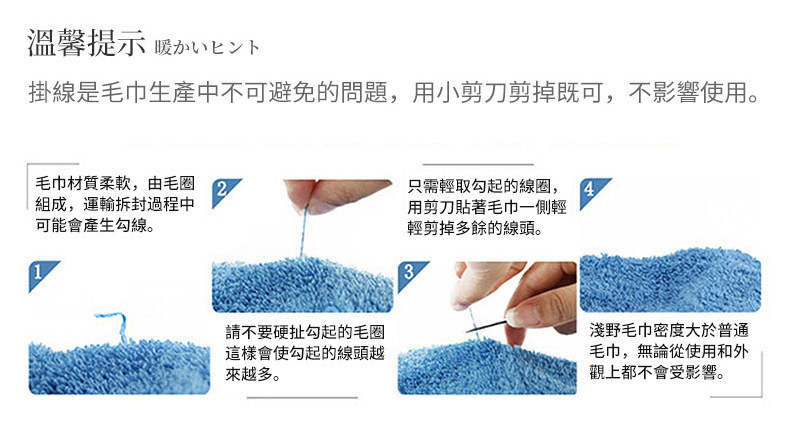 溫馨提示 暖かいヒント

掛線是毛巾生產中不可避免的問題，用小剪刀剪掉既可，不影響使用。

毛巾材質柔軟，由毛圈組成，運輸拆封過程中可能會產生勾線。

1

2

請不要硬扯勾起的毛圈這樣會使勾起的線頭越來越多。

只需輕取勾起的線圈，用剪刀貼著毛巾一側輕輕剪掉多餘的線頭。

3

4

淺野毛巾密度大於普通毛巾，無論從使用和外觀上都不會受影響。