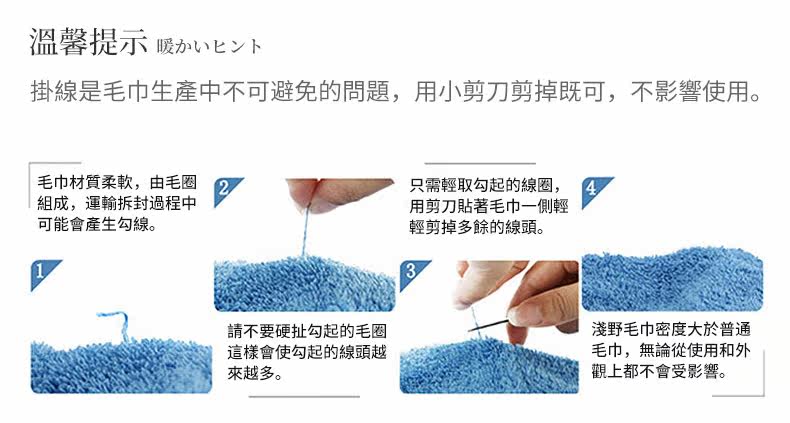 溫馨提示 暖かいヒント

掛線是毛巾生產中不可避免的問題，用小剪刀剪掉既可，不影響使用。

毛巾材質柔軟，由毛圈組成，運輸拆封過程中可能會產生勾線。

1

2

請不要硬扯勾起的毛圈這樣會使勾起的線頭越來越多。

只需輕取勾起的線圈，用剪刀貼著毛巾一側輕輕剪掉多餘的線頭。

3

4

淺野毛巾密度大於普通毛巾，無論從使用和外觀上都不會受影響。