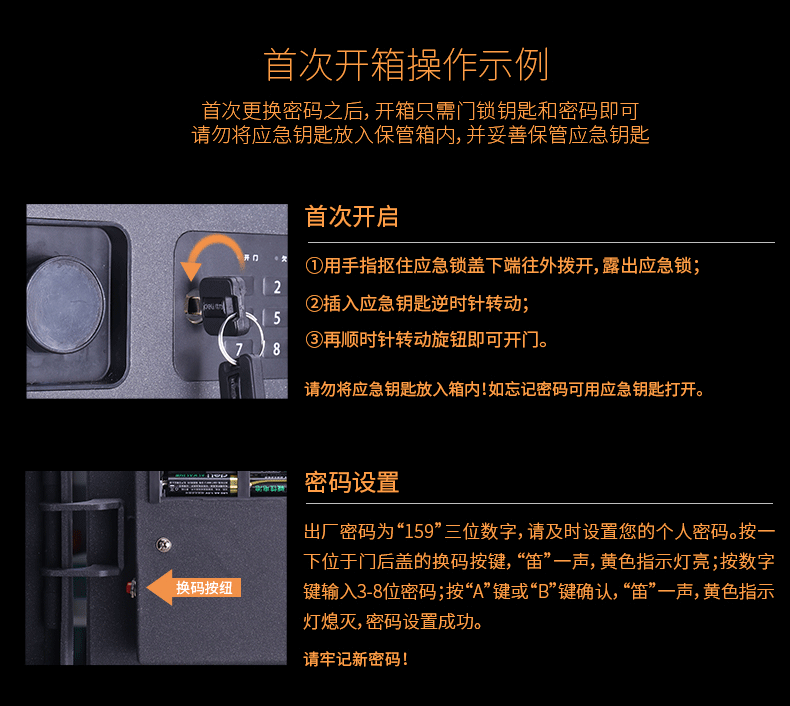 首次开箱操作示例

首次更换密码之后，开箱只需门锁钥匙和密码即可
请勿将应急钥匙放入保管箱内，并妥善保管应急钥匙

开门 2 5 7 8

首次开启

①用手指抠住应急锁盖下端往外拨开，露出应急锁；

②插入应急钥匙逆时针转动；

③再顺时针转动旋钮即可开门。

请勿将应急钥匙放入箱内！如忘记密码可用应急钥匙打开。

换码按纽

密码设置

出厂密码为“159”三位数字，请及时设置您的个人密码。按一下位于门后盖的换码按键，“笛”一声，黄色指示灯亮；按数字键输入3-8位密码；按“A”键或“B”键确认，“笛”一声，黄色指示灯熄灭，密码设置成功。

请牢记新密码！