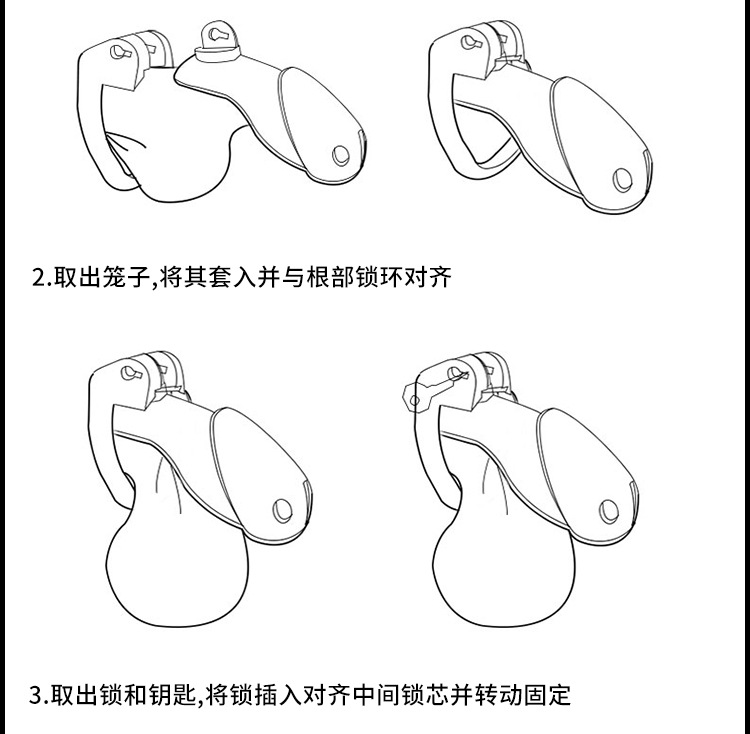 2.取出笼子,将其套入并与根部锁环对齐

3.取出锁和钥匙,将锁插入对齐中间锁芯并转动固定