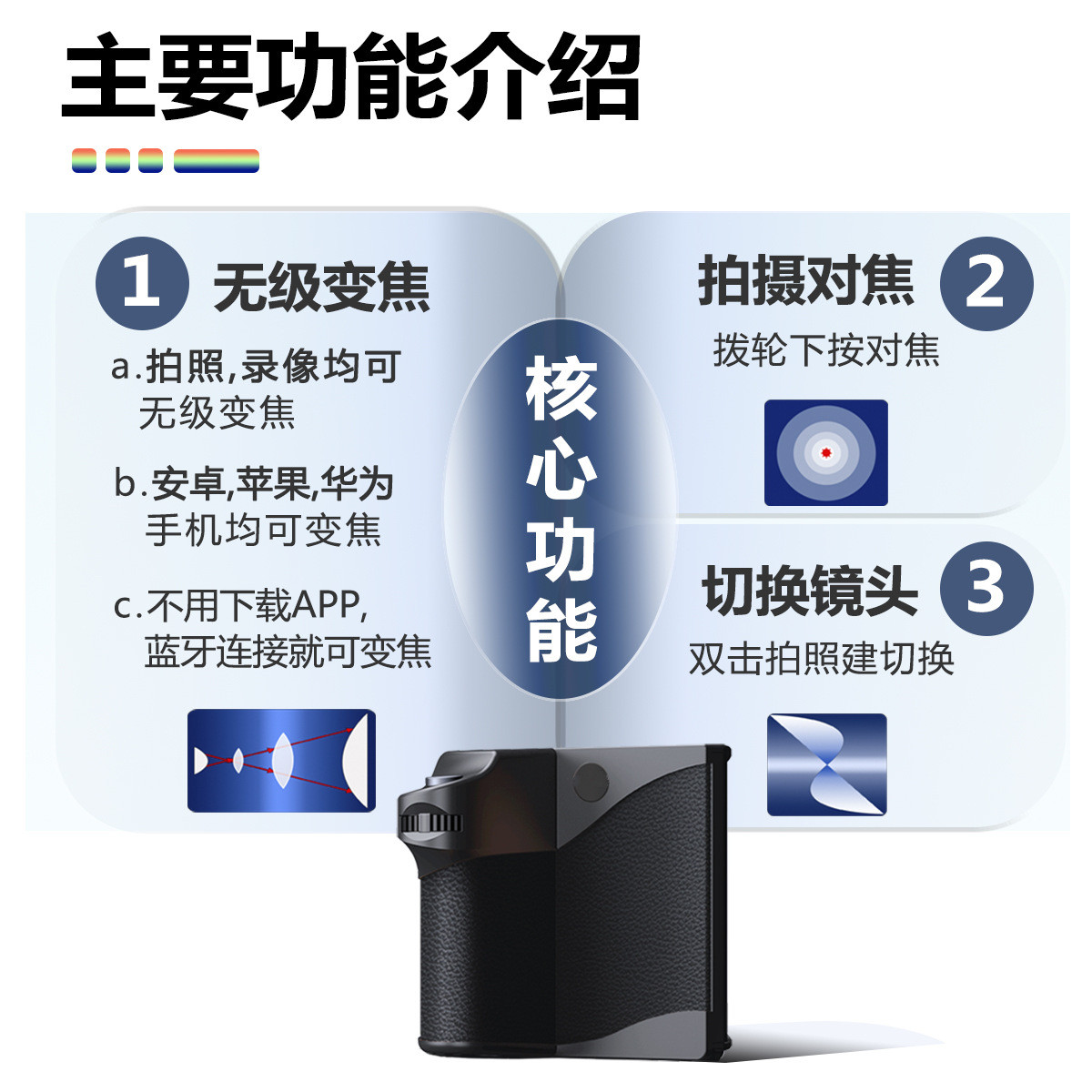 主要功能介绍

1 无级变焦

a.拍照,录像均可无级变焦

b.安卓,苹果,华为手机均可变焦

c.不用下载APP,蓝牙连接就可变焦

核心功能

拍摄对焦 2

拨轮下按对焦

切换镜头 3

双击拍照建切换