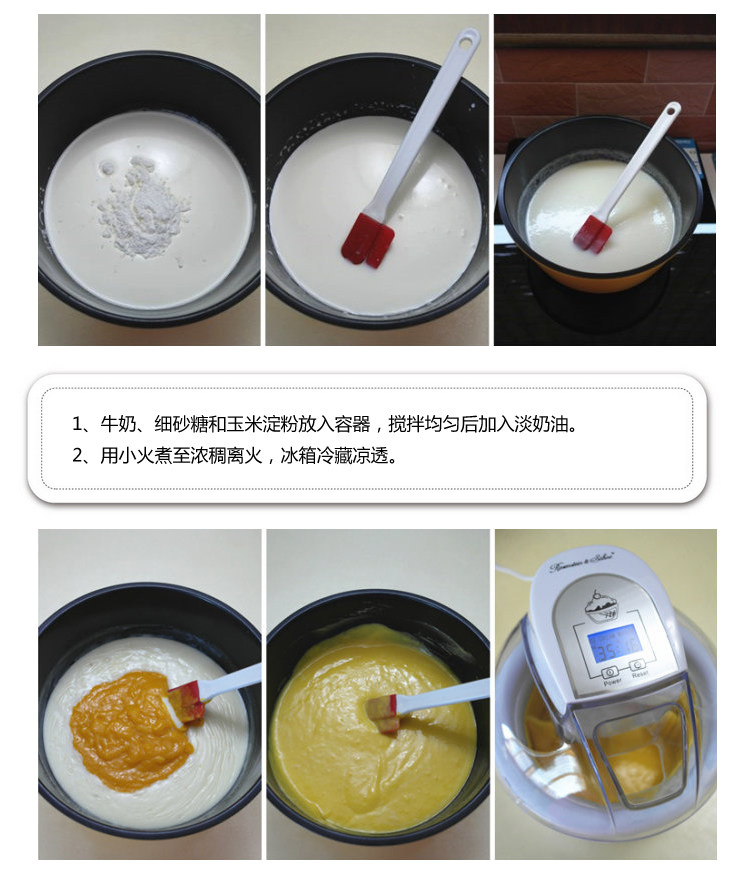 1、牛奶、细砂糖和玉米淀粉放入容器，搅拌均匀后加入淡奶油。
2、用小火煮至浓稠离火，冰箱冷藏凉透。