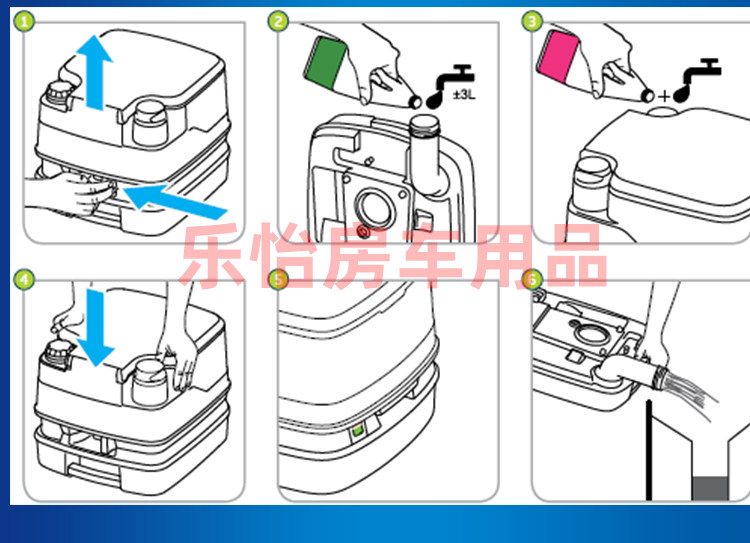 1

2

±3L

3

+

乐怡房车用品

4

5

6