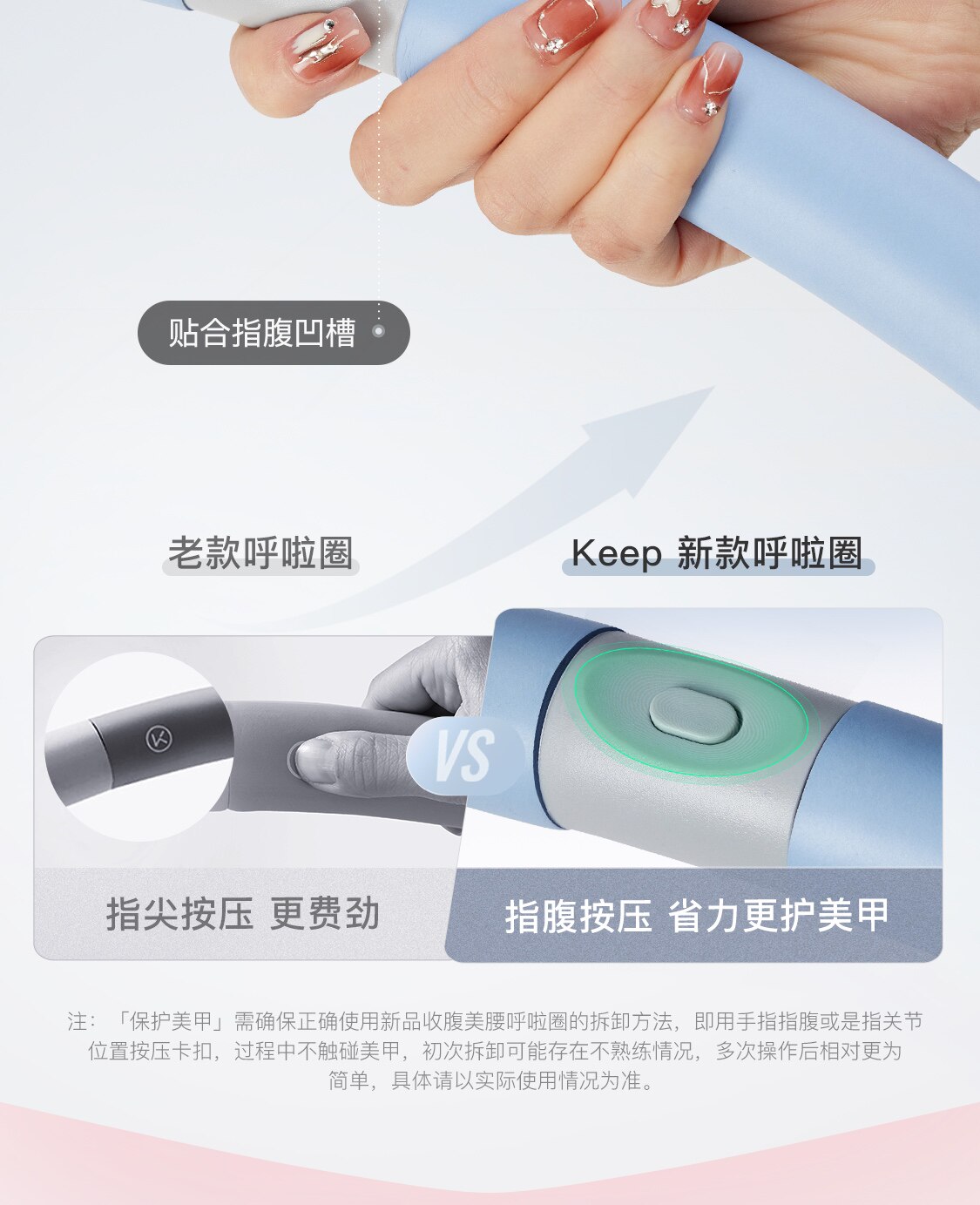 贴合指腹凹槽

老款呼啦圈

Keep 新款呼啦圈

VS

指尖按压 更费劲

指腹按压 省力更护美甲

注：「保护美甲」需确保正确使用新品收腹美腰呼啦圈的拆卸方法，即用手指指腹或是指关节位置按压卡扣，过程中不触碰美甲，初次拆卸可能存在不熟练情况，多次操作后相对更为简单，具体请以实际使用情况为准。