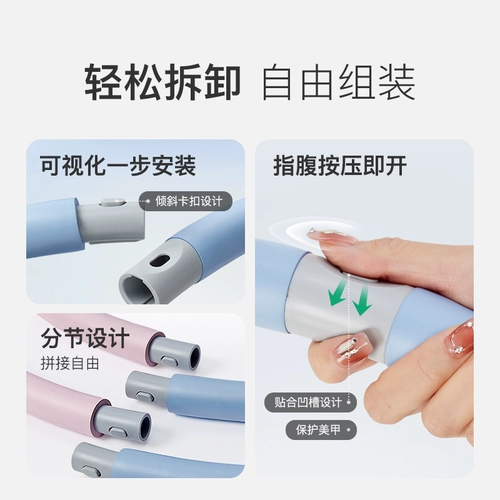 轻松拆卸 自由组装

可视化一步安装

倾斜卡扣设计

分节设计
拼接自由

指腹按压即开

贴合凹槽设计

保护美甲