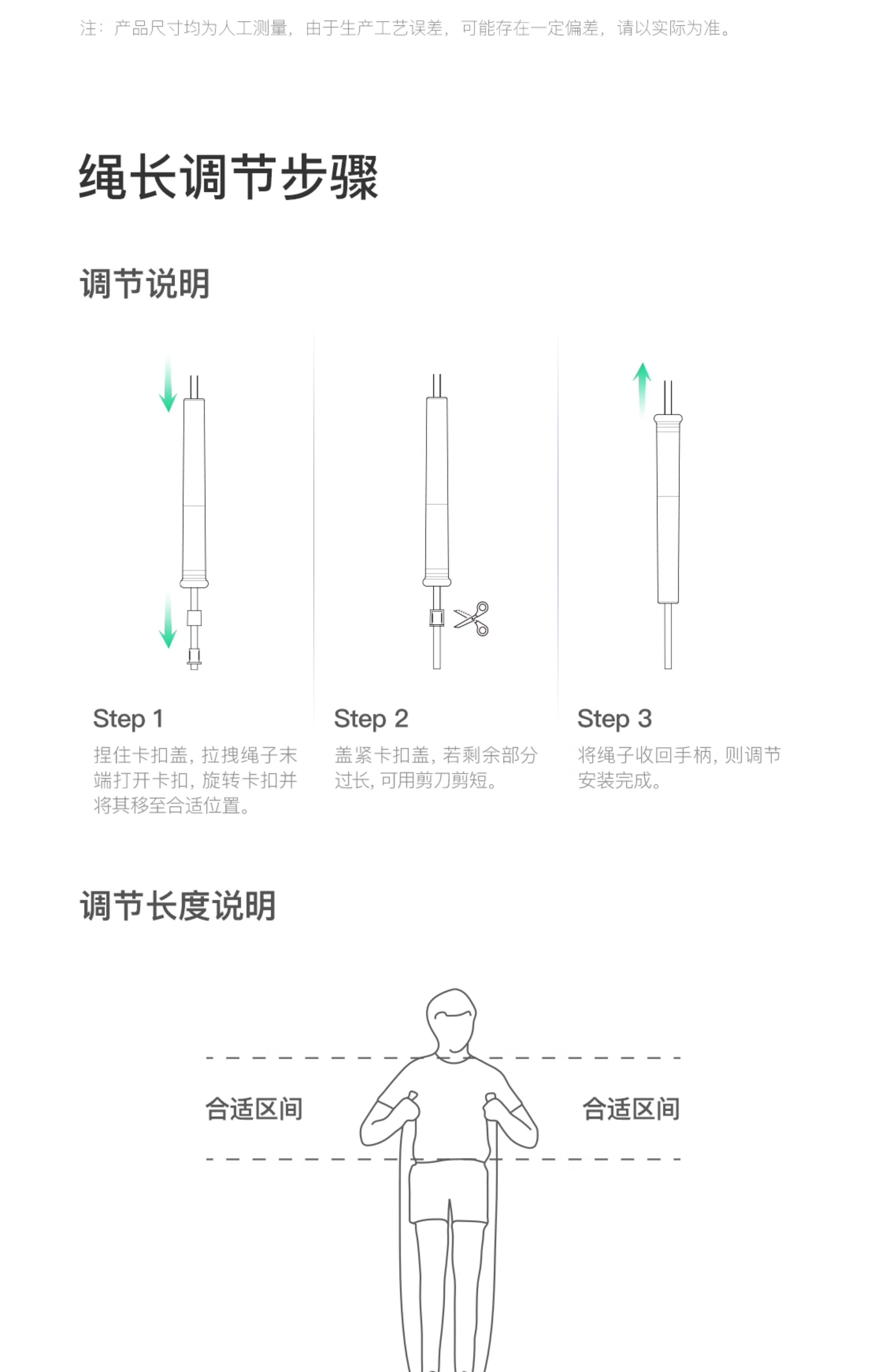 注：产品尺寸均为人工测量，由于生产工艺误差，可能存在一定偏差，请以实际为准。

绳长调节步骤

调节说明

Step 1
捏住卡扣盖，拉拽绳子末端打开卡扣，旋转卡扣并将其移至合适位置。

Step 2
盖紧卡扣盖，若剩余部分过长，可用剪刀剪短。

Step 3
将绳子收回手柄，则调节安装完成。

调节长度说明

合适区间

合适区间