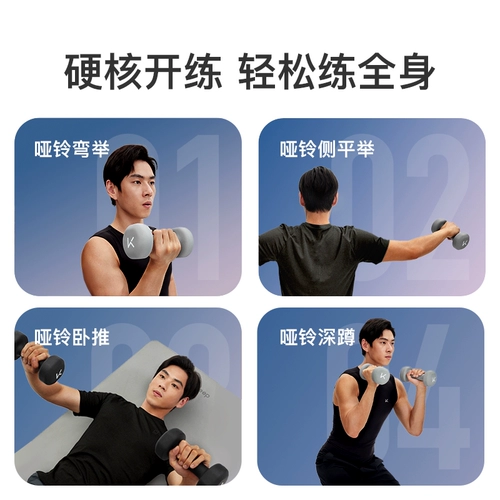 硬核开练 轻松练全身

哑铃弯举

01

哑铃侧平举

02

哑铃卧推

03

哑铃深蹲

04