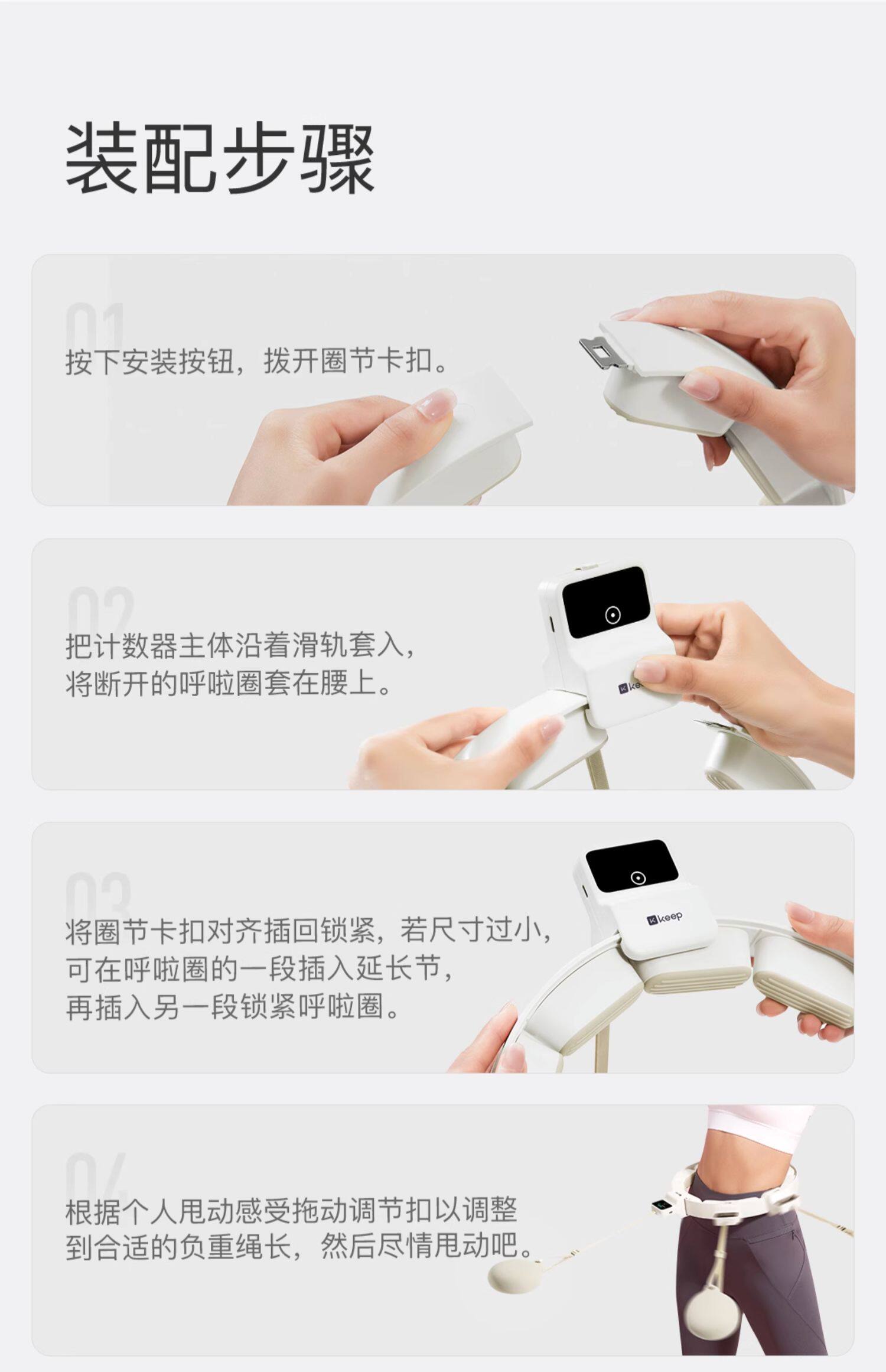 装配步骤

01
按下安装按钮，拨开圈节卡扣。

02
把计数器主体沿着滑轨套入，将断开的呼啦圈套在腰上。

keep

03
将圈节卡扣对齐插回锁紧，若尺寸过小，可在呼啦圈的一段插入延长节，再插入另一段锁紧呼啦圈。

keep

04
根据个人甩动感受拖动调节扣以调整到合适的负重绳长，然后尽情甩动吧。