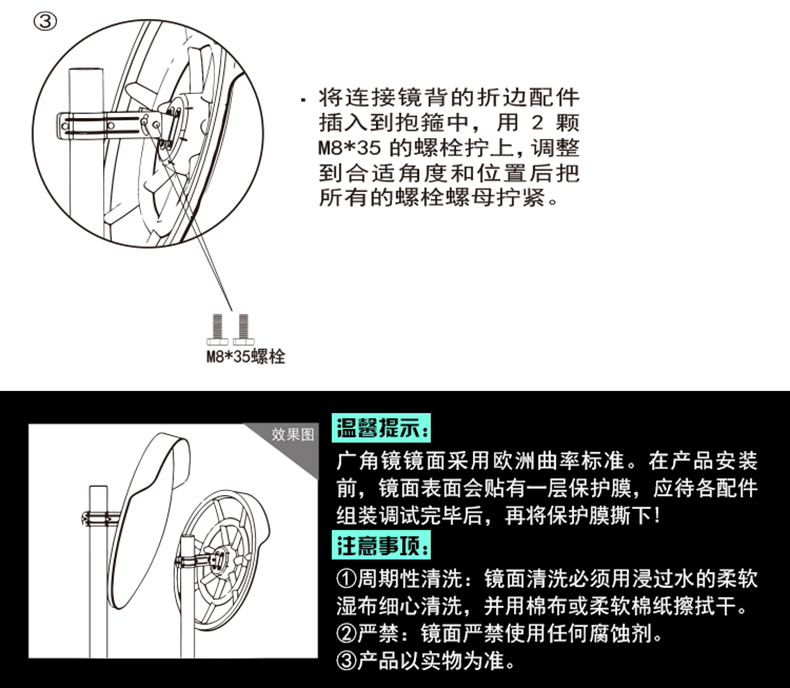 ③

· 将连接镜背的折边配件插入到抱箍中，用 2 颗 M8*35 的螺栓拧上，调整到合适角度和位置后把所有的螺栓螺母拧紧。

M8*35螺栓

效果图

温馨提示：

广角镜镜面采用欧洲曲率标准。在产品安装前，镜面表面会贴有一层保护膜，应待各配件组装调试完毕后，再将保护膜撕下！

注意事项：

①周期性清洗：镜面清洗必须用浸过水的柔软湿布细心清洗，并用棉布或柔软棉纸擦拭干。
②严禁：镜面严禁使用任何腐蚀剂。
③产品以实物为准。