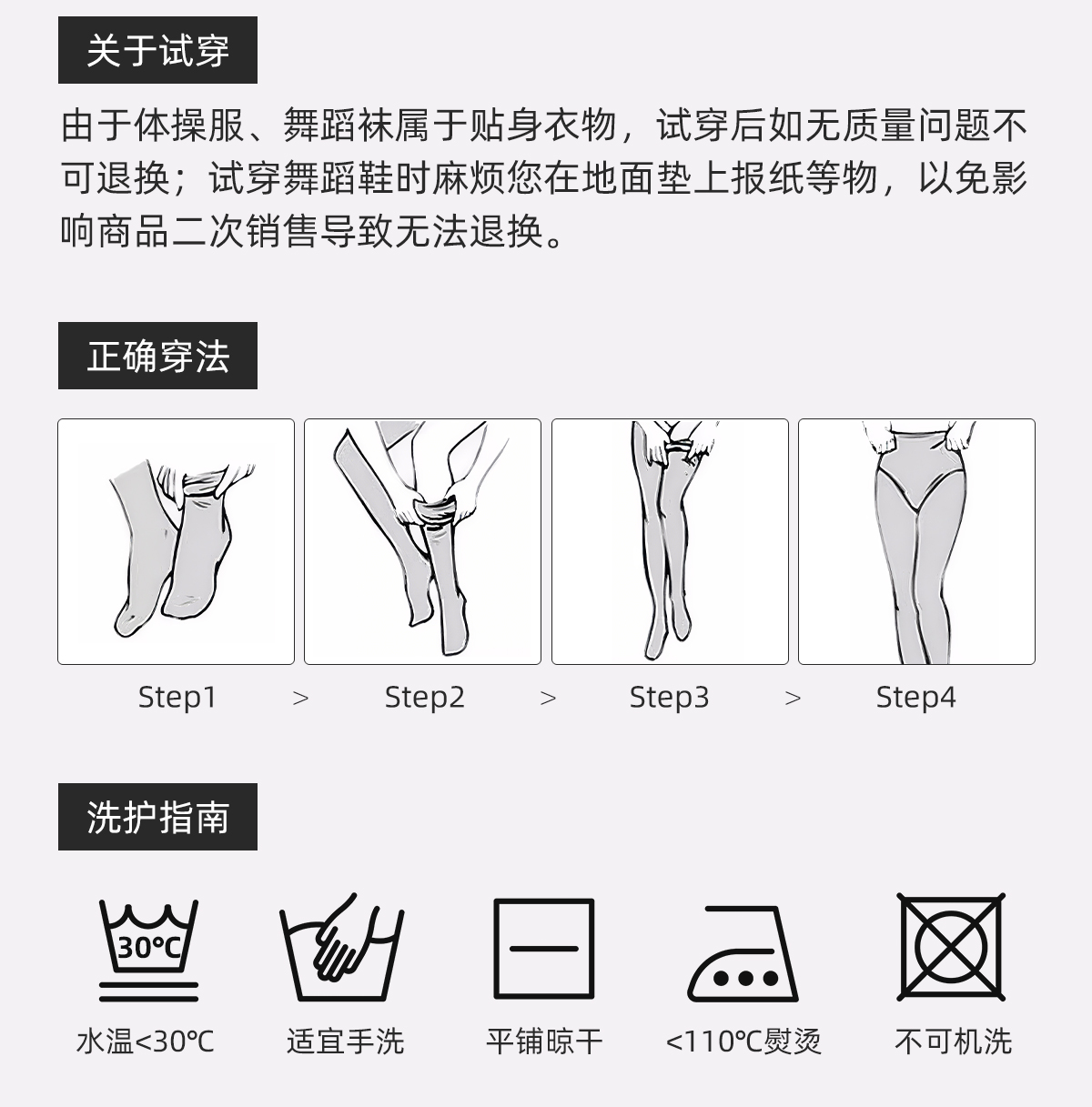 关于试穿

由于体操服、舞蹈袜属于贴身衣物，试穿后如无质量问题不可退换；试穿舞蹈鞋时麻烦您在地面垫上报纸等物，以免影响商品二次销售导致无法退换。

正确穿法

Step1 > Step2 > Step3 > Step4

洗护指南

30℃

水温<30℃ 适宜手洗 平铺晾干 <110℃熨烫 不可机洗