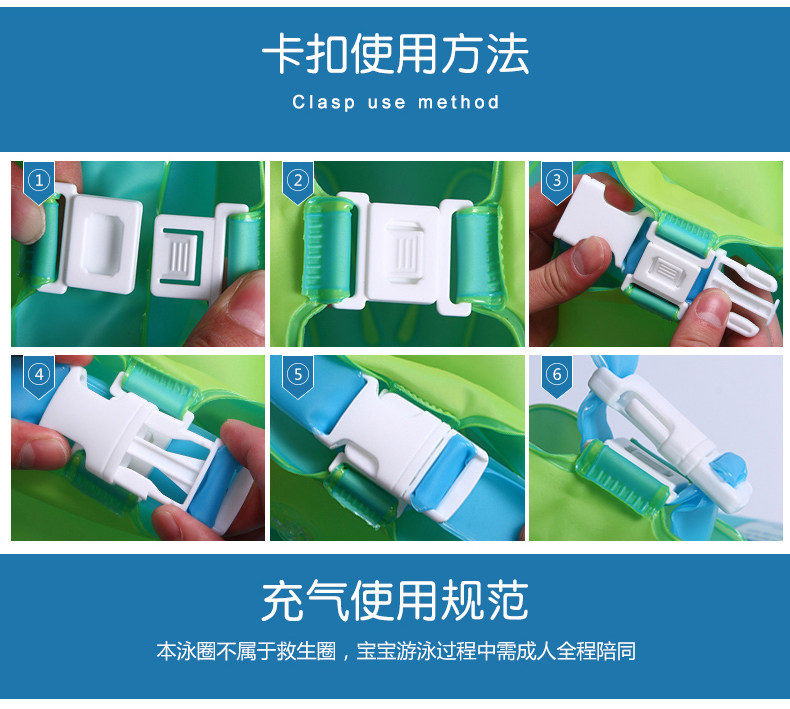 卡扣使用方法

Clasp use method

1

2

3

4

5

6

充气使用规范

本泳圈不属于救生圈，宝宝游泳过程中需成人全程陪同