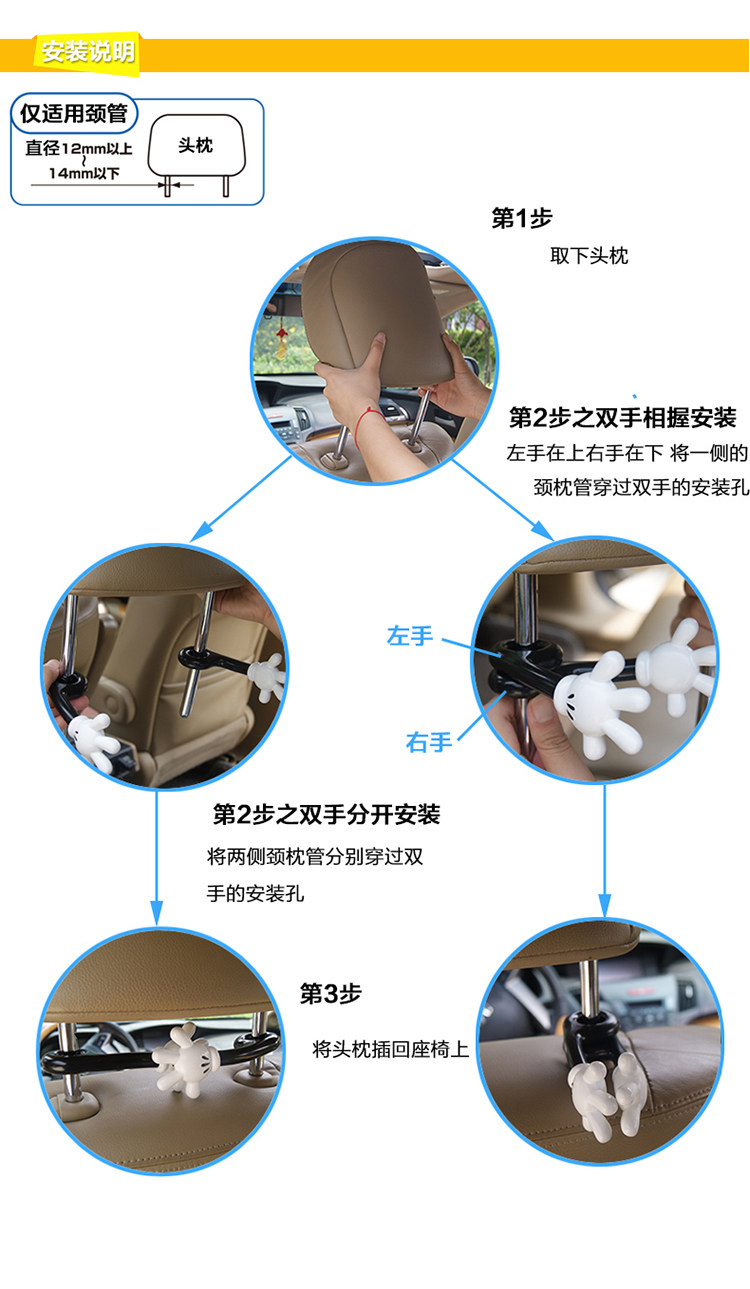 安装说明

仅适用颈管

直径12mm以上
~
14mm以下

头枕

第1步

取下头枕

第2步之双手相握安装

左手在上右手在下 将一侧的颈枕管穿过双手的安装孔

左手

右手

第2步之双手分开安装

将两侧颈枕管分别穿过双手的安装孔

第3步

将头枕插回座椅上