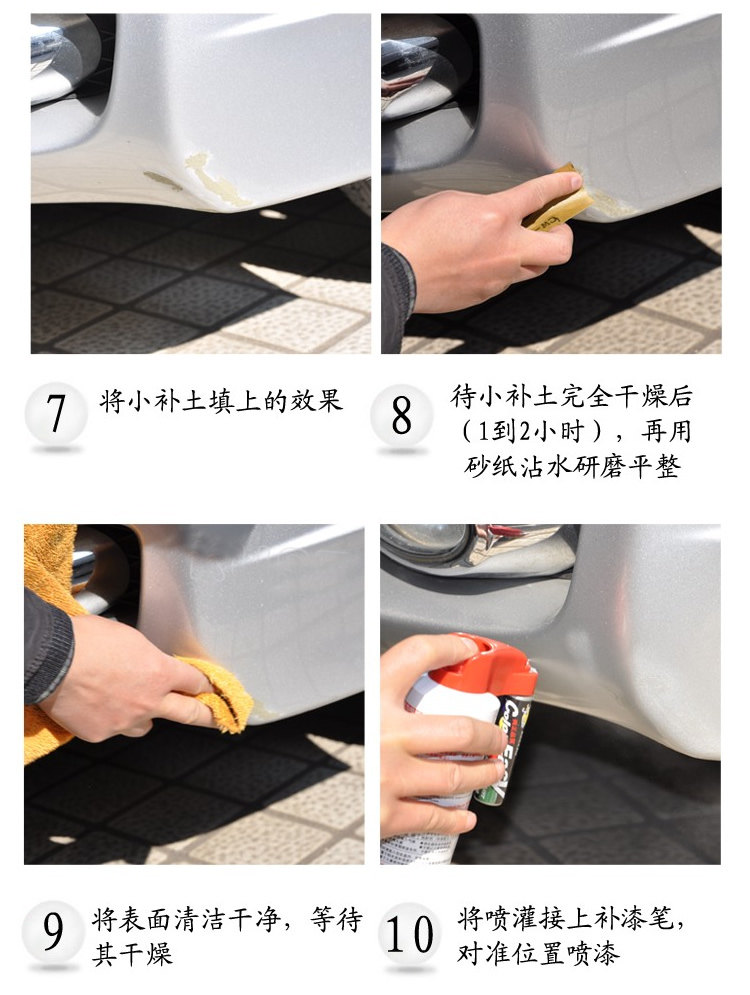 7 将小补土填上的效果

8 待小补土完全干燥后（1到2小时），再用砂纸沾水研磨平整

9 将表面清洁干净，等待其干燥

10 将喷灌接上补漆笔，对准位置喷漆