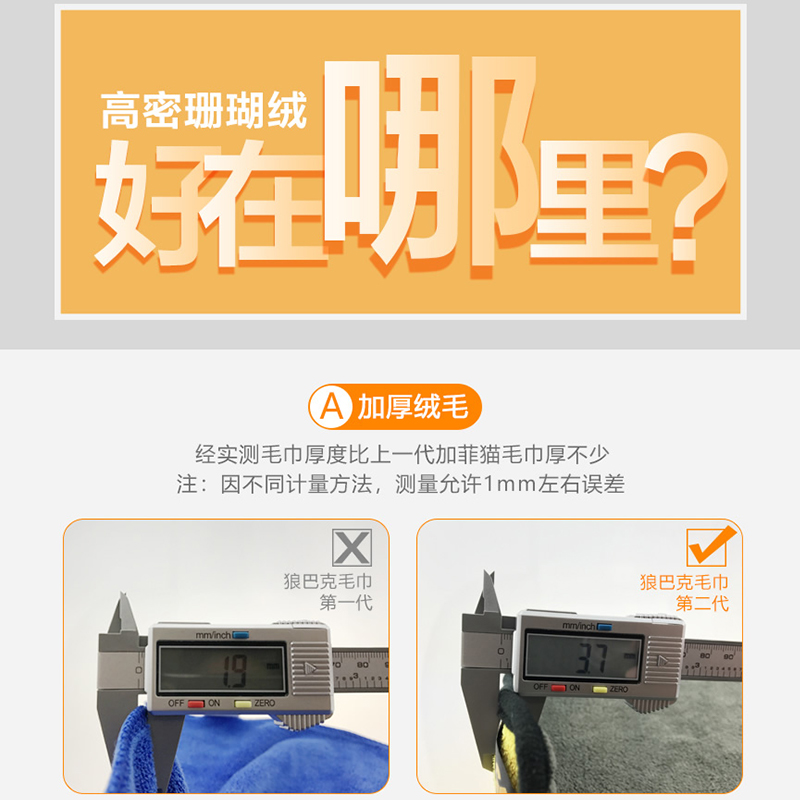 高密珊瑚绒
好在哪里?

A 加厚绒毛
经实测毛巾厚度比上一代加菲猫毛巾厚不少
注：因不同计量方法，测量允许1mm左右误差

狼巴克毛巾
第一代

mm/inch
1.9
OFF ON ZERO

狼巴克毛巾
第二代

mm/inch
3.7
OFF ON ZERO