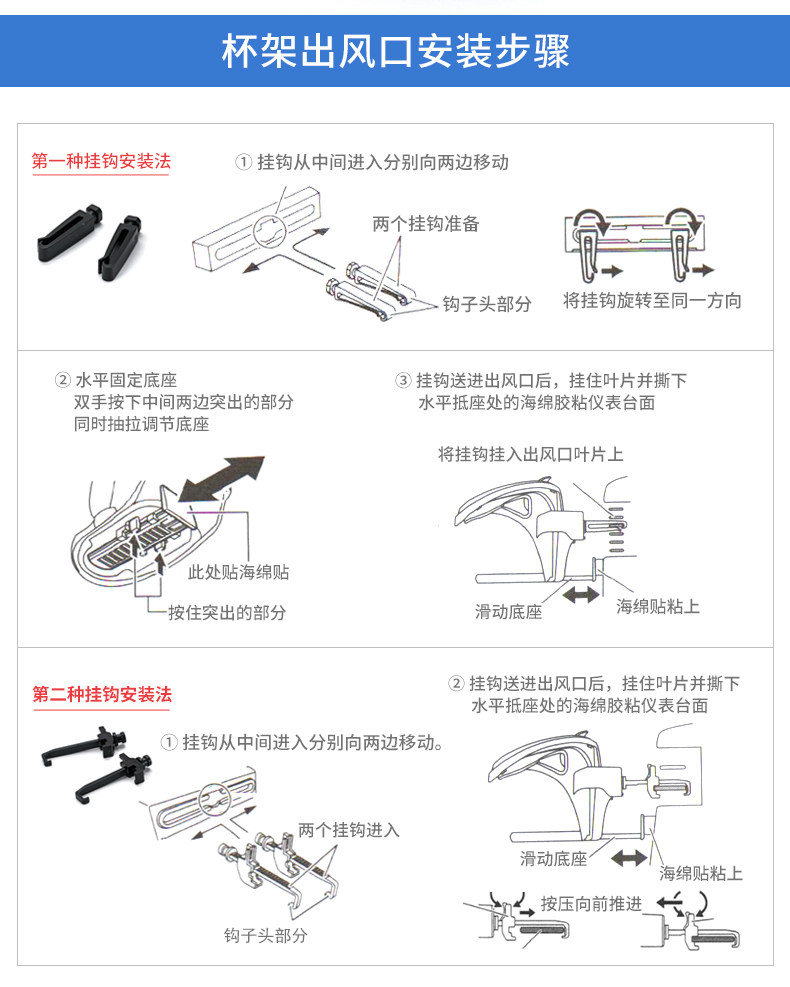 杯架出风口安装步骤

第一种挂钩安装法

① 挂钩从中间进入分别向两边移动

两个挂钩准备

钩子头部分

将挂钩旋转至同一方向

② 水平固定底座
双手按下中间两边突出的部分
同时抽拉调节底座

此处贴海绵贴

按住突出的部分

③ 挂钩送进出风口后，挂住叶片并撕下
水平抵座处的海绵胶粘仪表台面

将挂钩挂入出风口叶片上

滑动底座

海绵贴粘上

第二种挂钩安装法

① 挂钩从中间进入分别向两边移动。

两个挂钩进入

钩子头部分

② 挂钩送进出风口后，挂住叶片并撕下
水平抵座处的海绵胶粘仪表台面

滑动底座

海绵贴粘上

按压向前推进