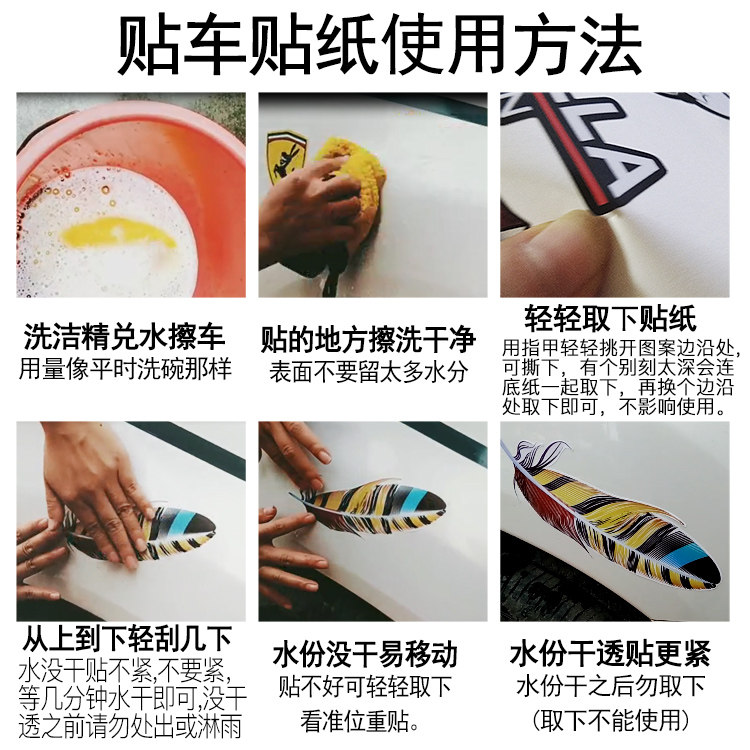 贴车贴纸使用方法

洗洁精兑水擦车
用量像平时洗碗那样

贴的地方擦洗干净
表面不要留太多水分

轻轻取下贴纸
用指甲轻轻挑开图案边沿处，可撕下，有个别刻太深会连底纸一起取下，再换个边沿处取下即可，不影响使用。

从上到下轻刮几下
水没干贴不紧,不要紧,等几分钟水干即可,没干透之前请勿处出或淋雨

水份没干易移动
贴不好可轻轻取下
看准位重贴。

水份干透贴更紧
水份干之后勿取下
（取下不能使用）