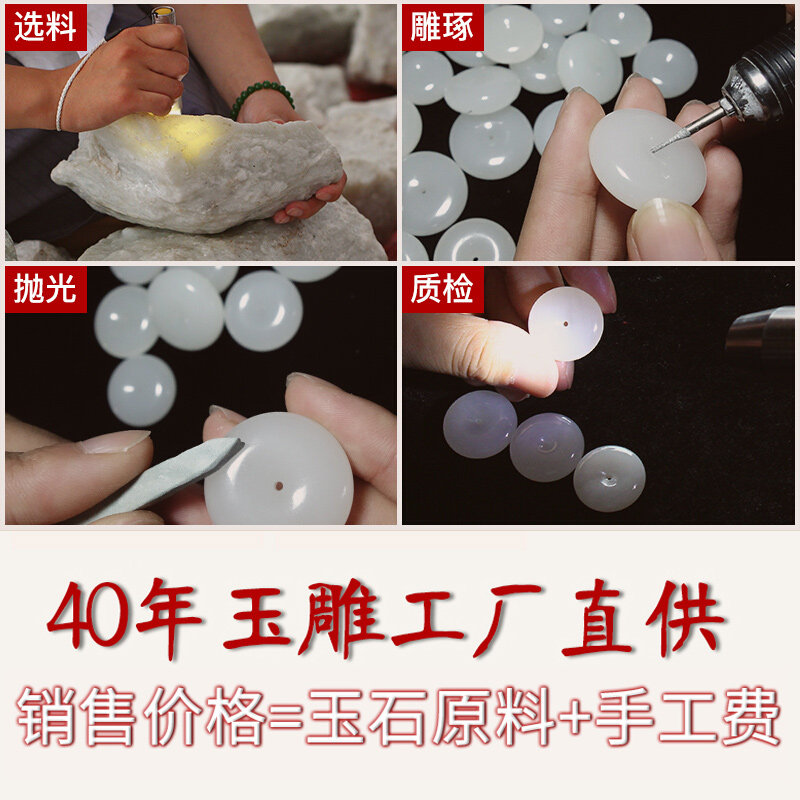 选料

雕琢

抛光

质检

40年 玉雕工厂直供

销售价格=玉石原料+手工费