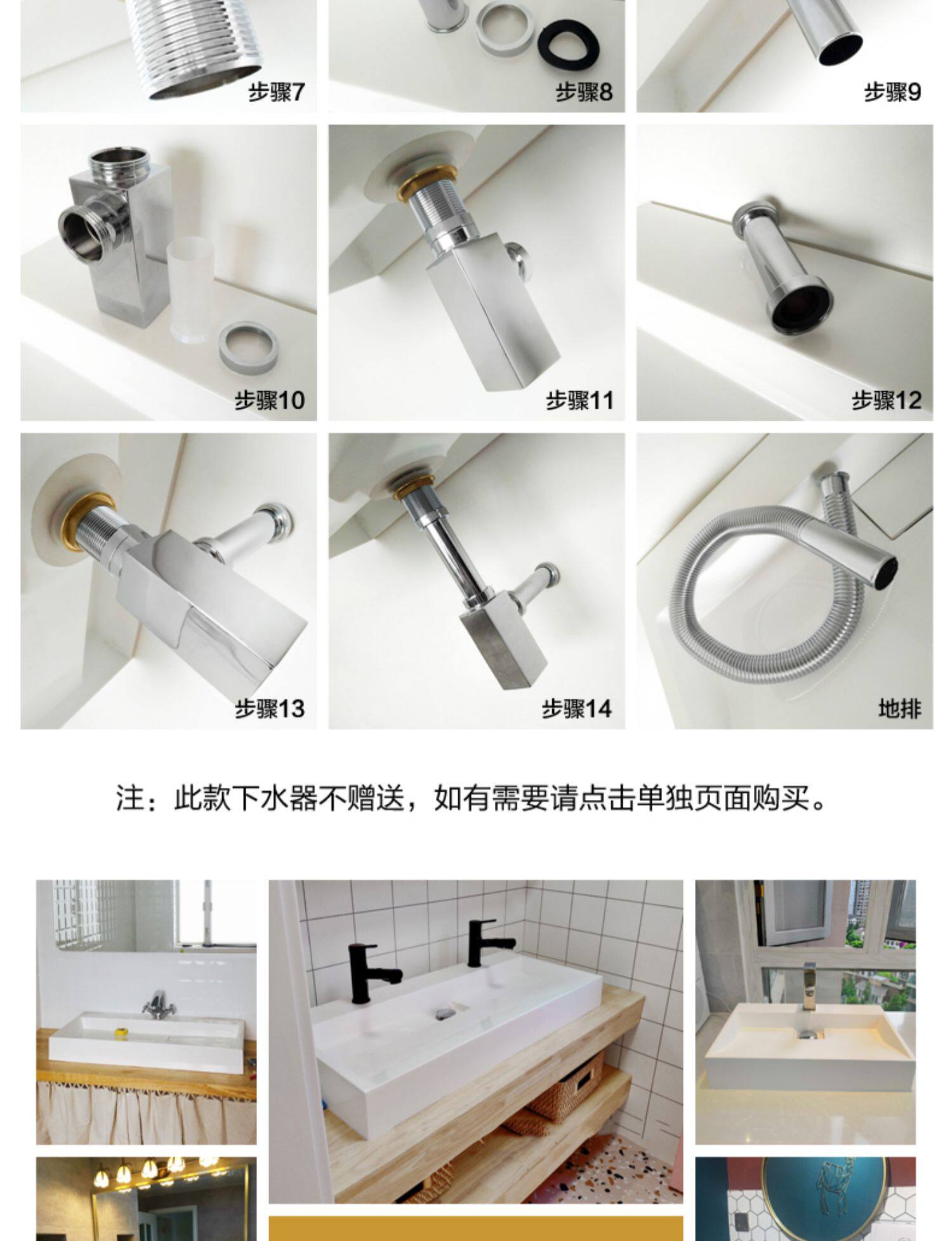 步骤7

步骤8

步骤9

步骤10

步骤11

步骤12

步骤13

步骤14

地排

注：此款下水器不赠送，如有需要请点击单独页面购买。