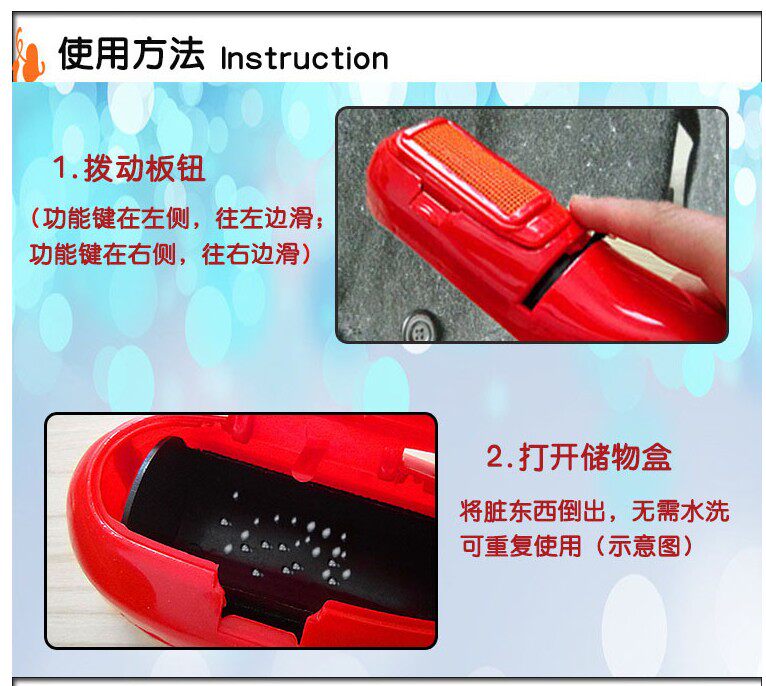 使用方法 Instruction

1.拨动板钮

（功能键在左侧，往左边滑；功能键在右侧，往右边滑）

2.打开储物盒

将脏东西倒出，无需水洗可重复使用（示意图）