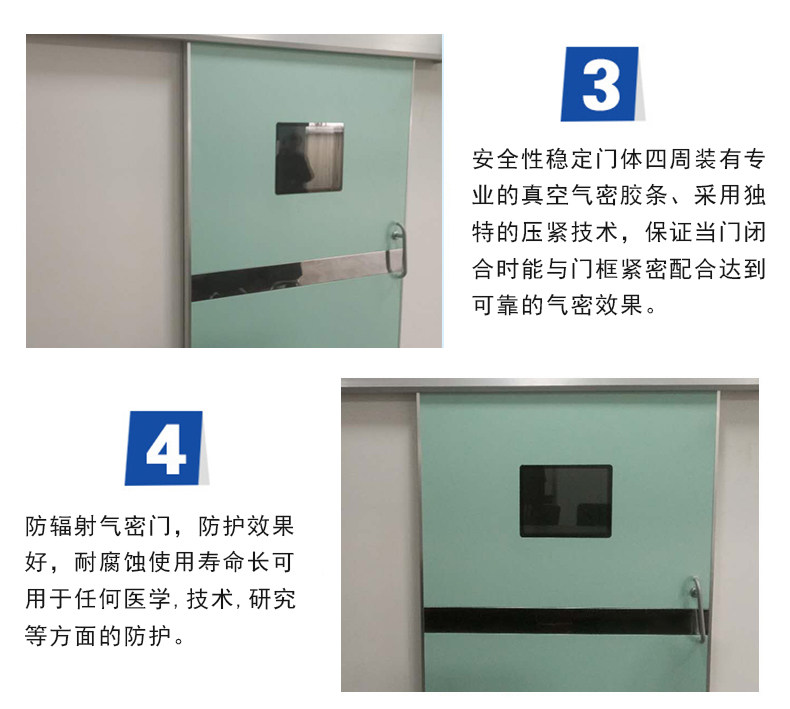 3

安全性稳定门体四周装有专业的真空气密胶条、采用独特的压紧技术，保证当门闭合时能与门框紧密配合达到可靠的气密效果。

4

防辐射气密门，防护效果好，耐腐蚀使用寿命长可用于任何医学,技术,研究等方面的防护。