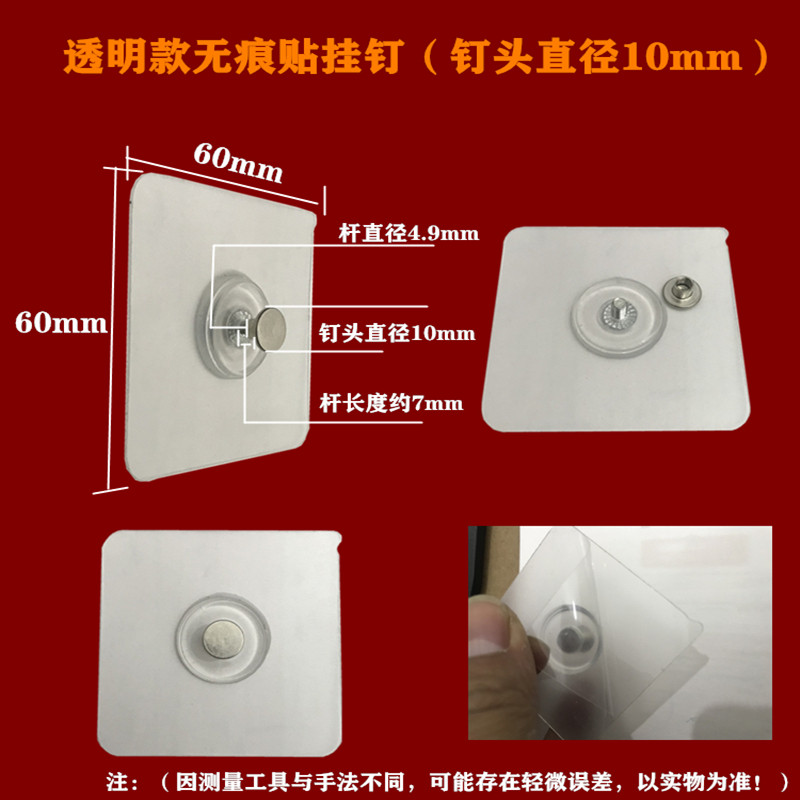 透明款无痕贴挂钉（钉头直径10mm）

60mm

60mm

杆直径4.9mm

钉头直径10mm

杆长度约7mm

注：（因测量工具与手法不同，可能存在轻微误差，以实物为准！）