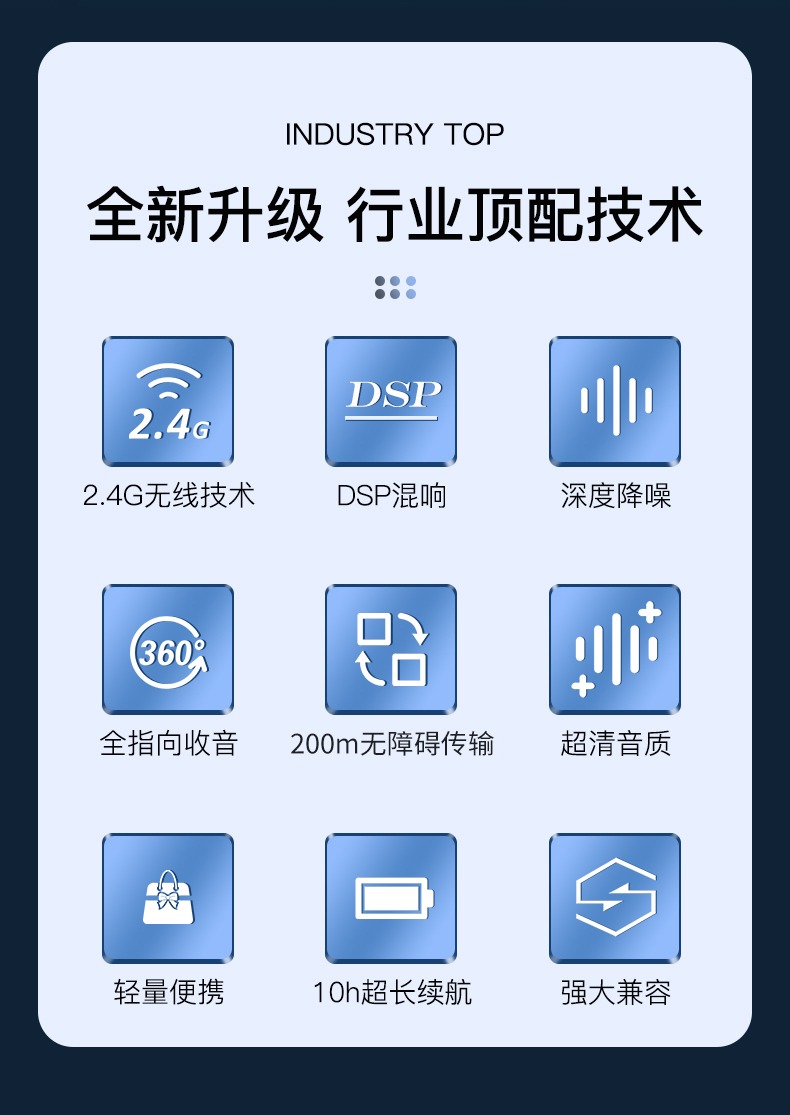 INDUSTRY TOP

全新升级 行业顶配技术

2.4G

2.4G无线技术

DSP

DSP混响

深度降噪

360°

全指向收音

200m无障碍传输

超清音质

轻量便携

10h超长续航

强大兼容