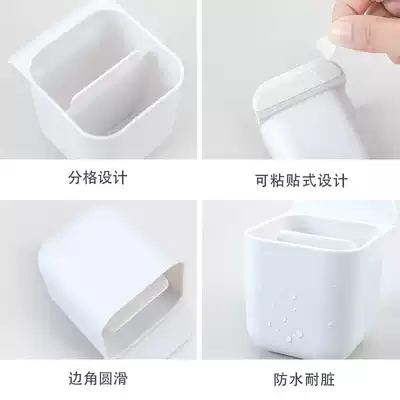 分格设计

可粘贴式设计

边角圆滑

防水耐脏