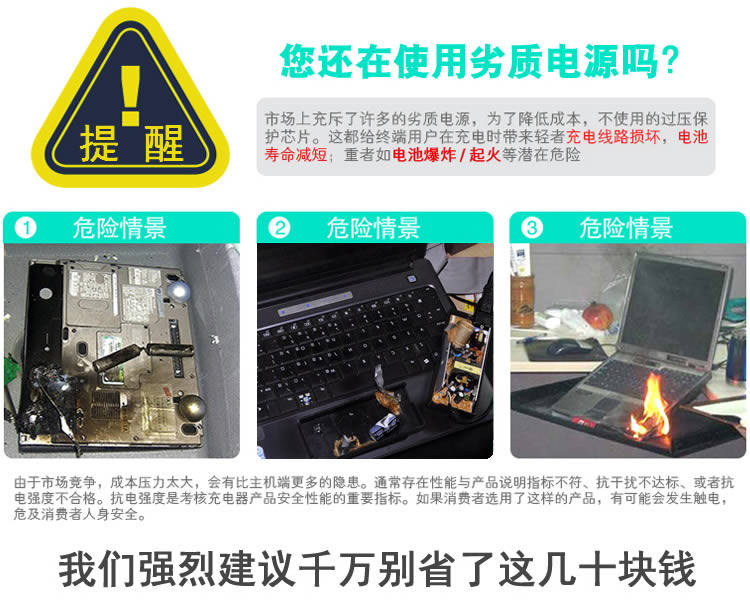 !
提 醒

您还在使用劣质电源吗？

市场上充斥了许多的劣质电源，为了降低成本，不使用的过压保护芯片。这都给终端用户在充电时带来轻者充电线路损坏，电池寿命减短；重者如电池爆炸 / 起火等潜在危险

① 危险情景

② 危险情景

③ 危险情景

由于市场竞争，成本压力太大，会有比主机端更多的隐患。通常存在性能与产品说明指标不符、抗干扰不达标、或者抗电强度不合格。抗电强度是考核充电器产品安全性能的重要指标。如果消费者选用了这样的产品，有可能会发生触电，危及消费者人身安全。

我们强烈建议千万别省了这几十块钱