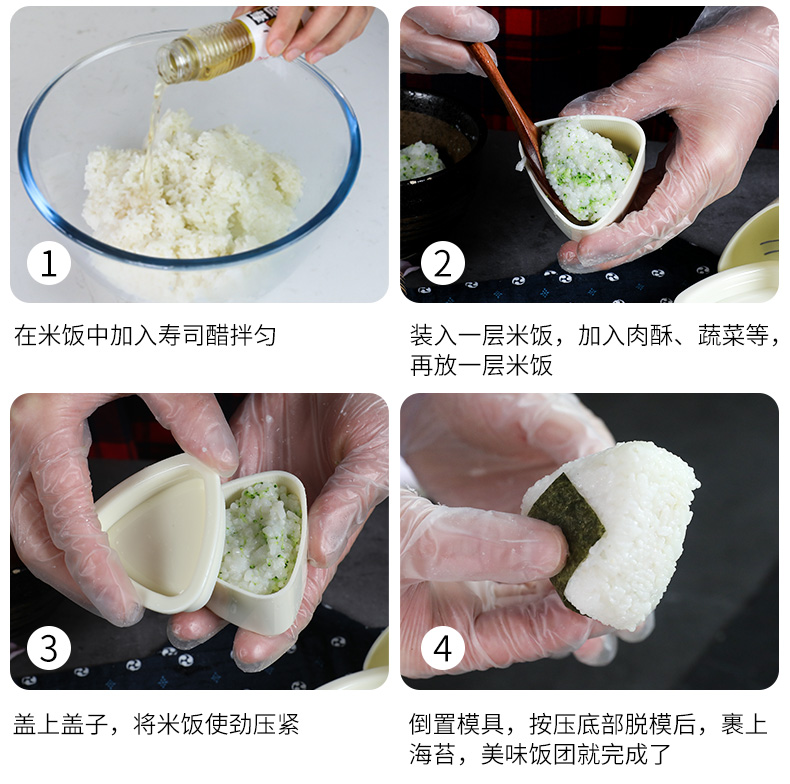 1

在米饭中加入寿司醋拌匀

2

装入一层米饭，加入肉酥、蔬菜等，再放一层米饭

3

盖上盖子，将米饭使劲压紧

4

倒置模具，按压底部脱模后，裹上海苔，美味饭团就完成了