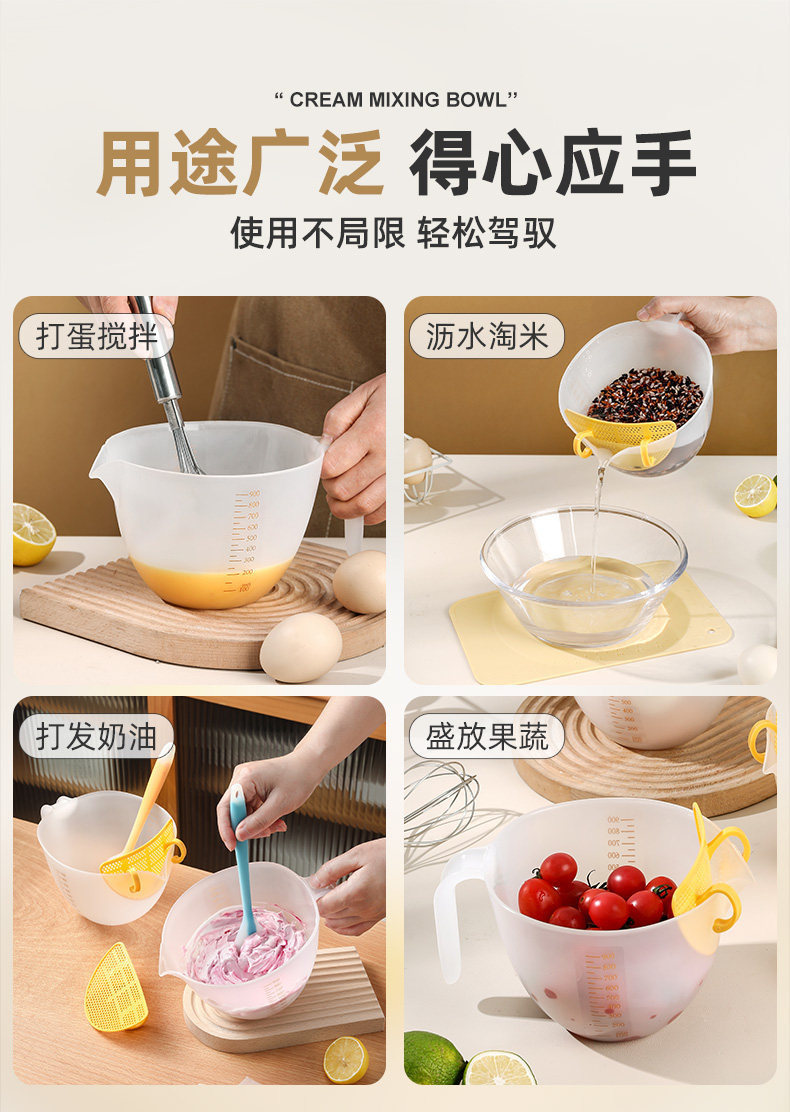 " CREAM MIXING BOWL"

用途广泛 得心应手

使用不局限 轻松驾驭

打蛋搅拌

沥水淘米

打发奶油

盛放果蔬