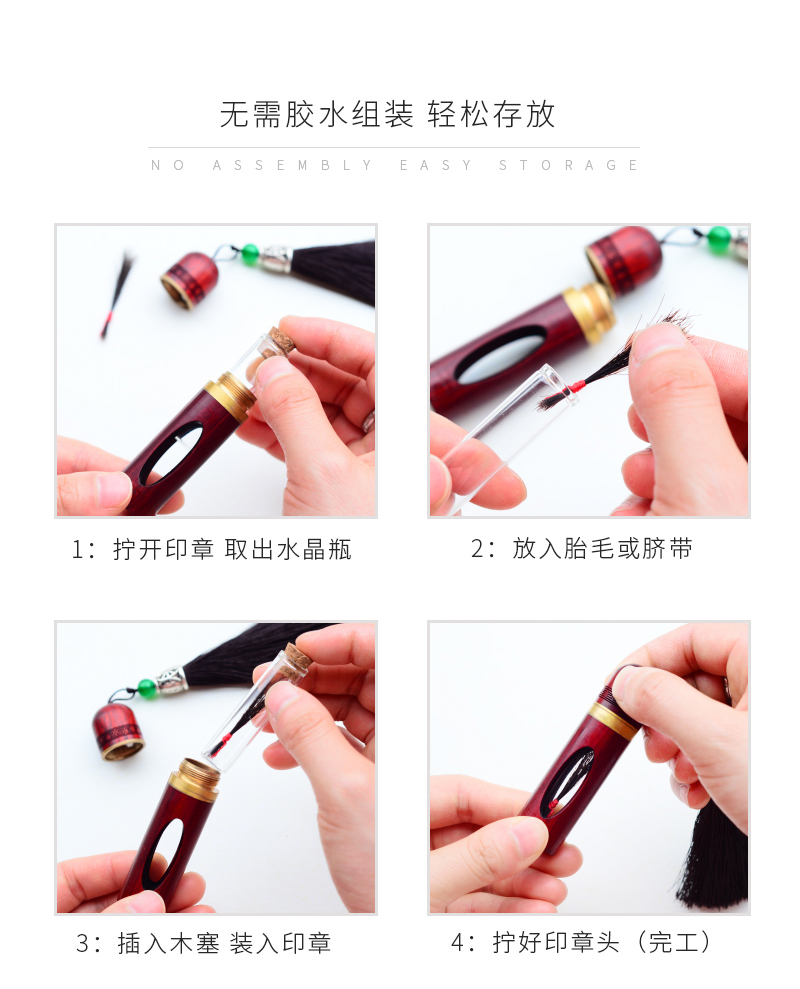 无需胶水组装 轻松存放

NO ASSEMBLY EASY STORAGE

1：拧开印章 取出水晶瓶

2：放入胎毛或脐带

3：插入木塞 装入印章

4：拧好印章头（完工）