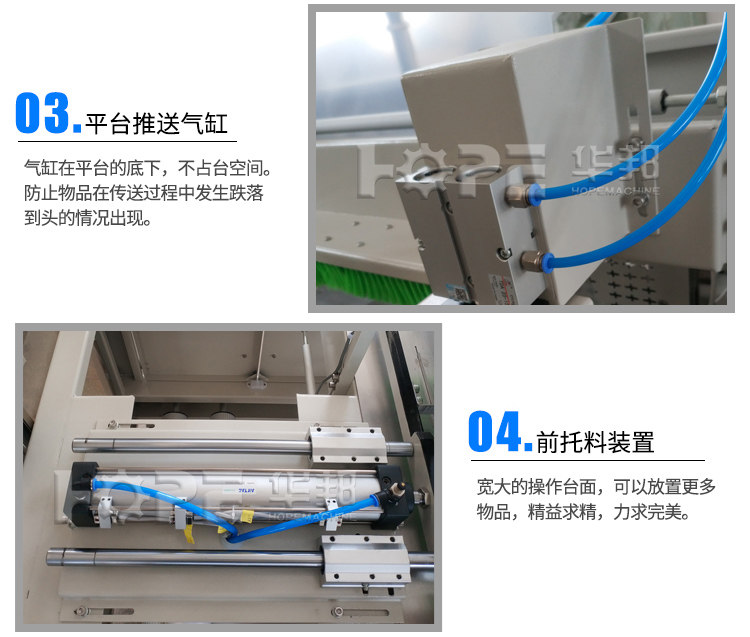 03.平台推送气缸

气缸在平台的底下，不占台空间。防止物品在传送过程中发生跌落到头的情况出现。

HOPE 华邦 HOPEMACHINE

HOPE 华邦 HOPEMACHINE

04.前托料装置

宽大的操作台面，可以放置更多物品，精益求精，力求完美。