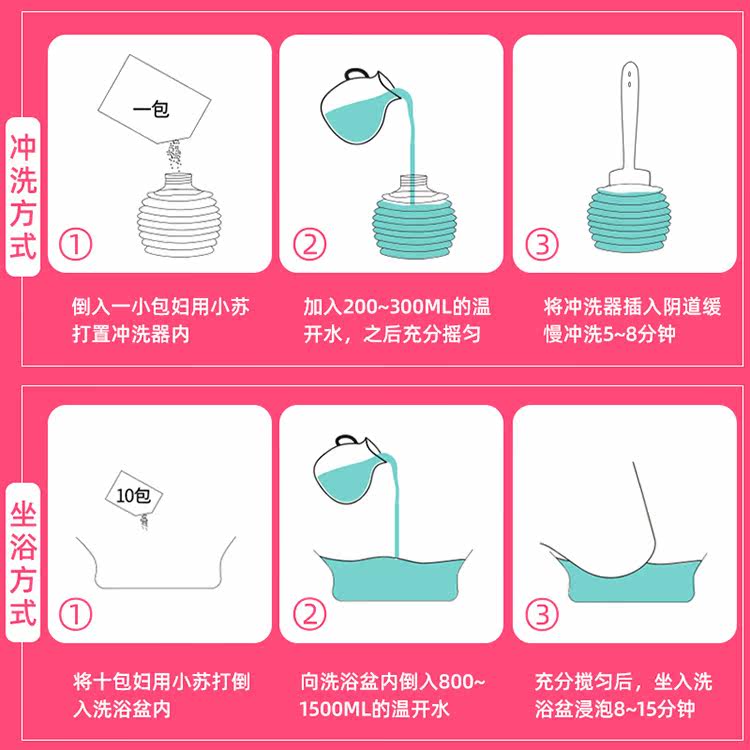 冲洗方式

一包

①

倒入一小包妇用小苏打置冲洗器内

②

加入200~300ML的温开水，之后充分摇匀

③

将冲洗器插入阴道缓慢冲洗5~8分钟

坐浴方式

10包

①

将十包妇用小苏打倒入洗浴盆内

②

向洗浴盆内倒入800~1500ML的温开水

③

充分搅匀后，坐入洗浴盆浸泡8~15分钟