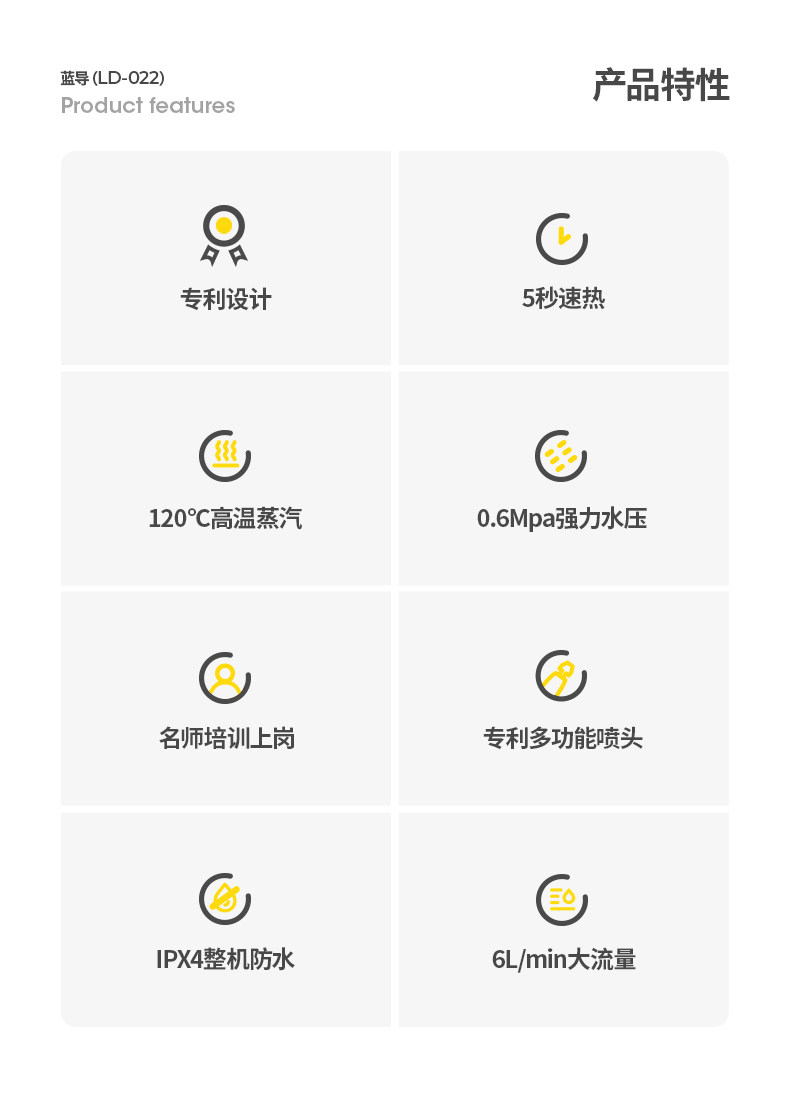 蓝导(LD-022)
Product features

产品特性

专利设计

5秒速热

120℃高温蒸汽

0.6Mpa强力水压

名师培训上岗

专利多功能喷头

IPX4整机防水

6L/min大流量