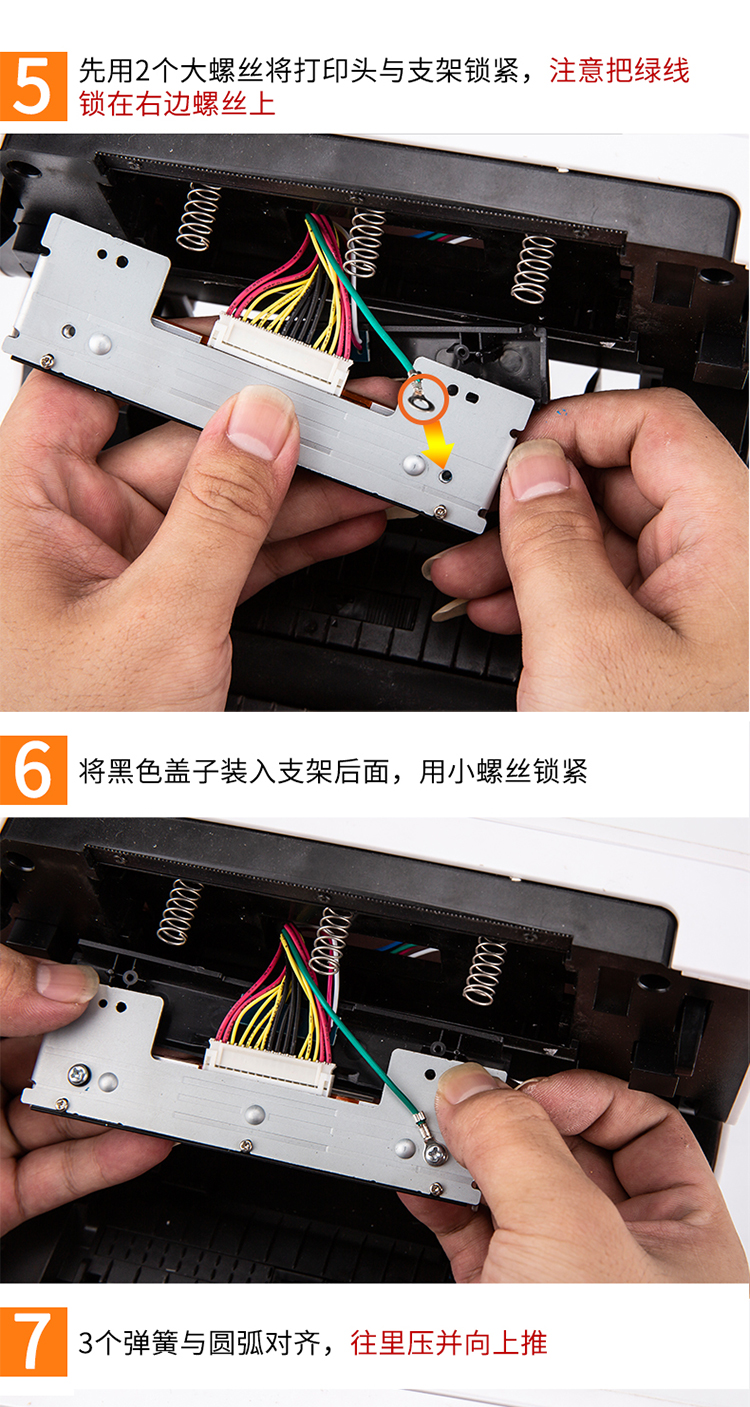 5 先用2个大螺丝将打印头与支架锁紧，注意把绿线锁在右边螺丝上

6 将黑色盖子装入支架后面，用小螺丝锁紧

7 3个弹簧与圆弧对齐，往里压并向上推