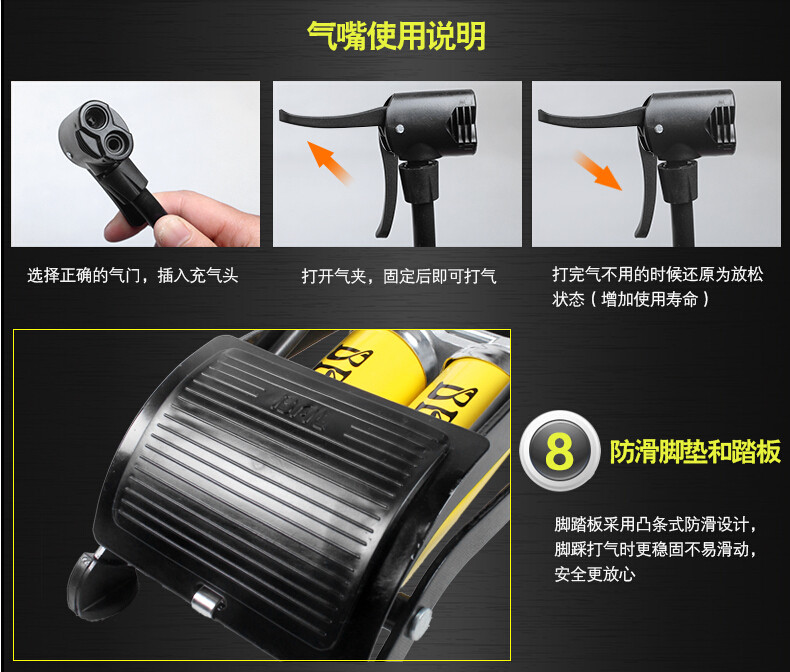 气嘴使用说明

选择正确的气门，插入充气头

打开气夹，固定后即可打气

打完气不用的时候还原为放松状态（增加使用寿命）

8 防滑脚垫和踏板

脚踏板采用凸条式防滑设计，脚踩打气时更稳固不易滑动，安全更放心