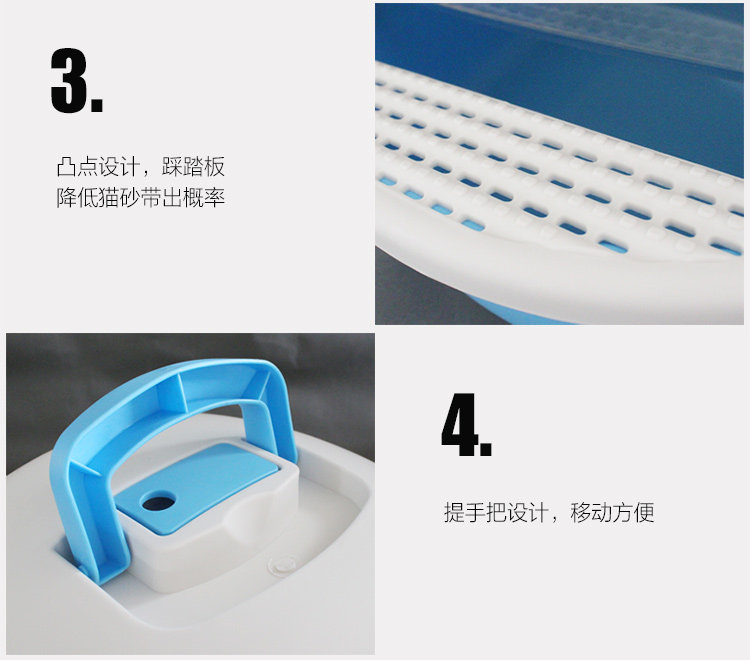 3.

凸点设计，踩踏板
降低猫砂带出概率

4.

提手把设计，移动方便