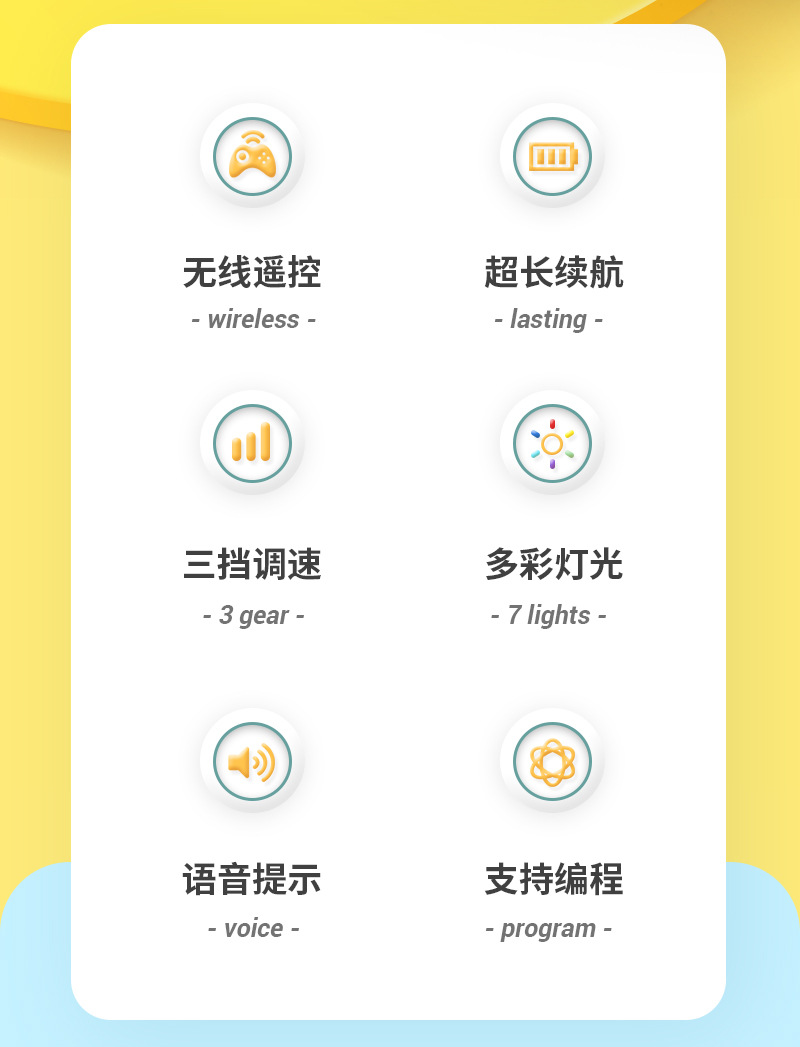 无线遥控
- wireless -

超长续航
- lasting -

三挡调速
- 3 gear -

多彩灯光
- 7 lights -

语音提示
- voice -

支持编程
- program -