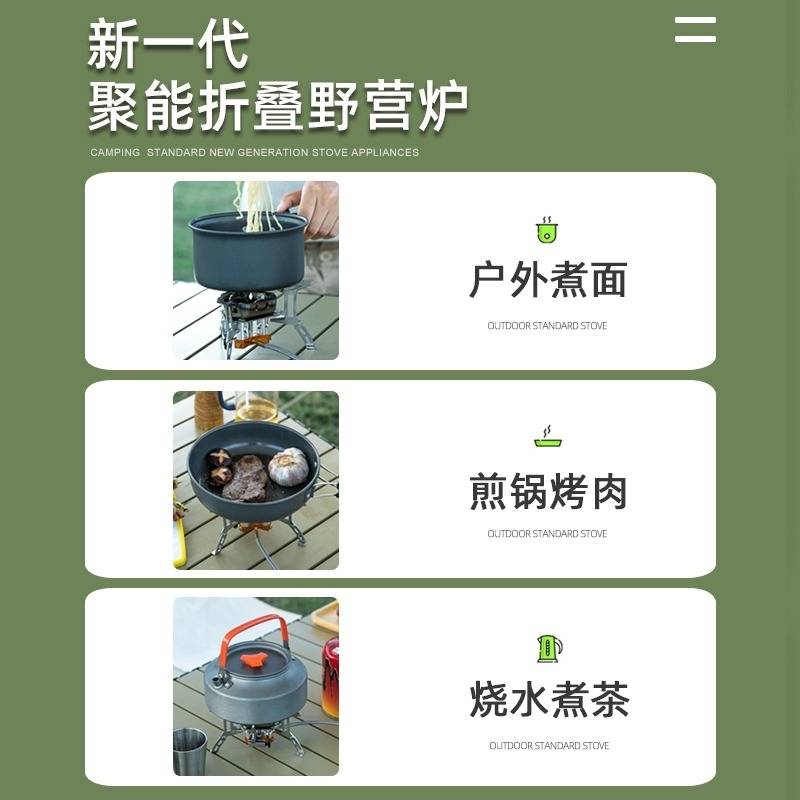 新一代
聚能折叠野营炉

CAMPING STANDARD NEW GENERATION STOVE APPLIANCES

户外煮面

OUTDOOR STANDARD STOVE

煎锅烤肉

OUTDOOR STANDARD STOVE

烧水煮茶

OUTDOOR STANDARD STOVE