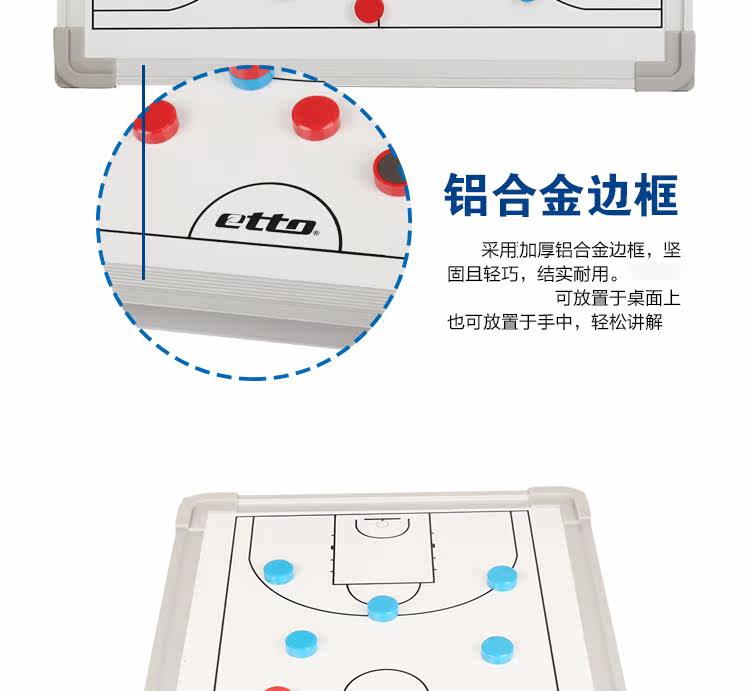 etto®

铝合金边框

采用加厚铝合金边框，坚固且轻巧，结实耐用。

可放置于桌面上也可放置于手中，轻松讲解