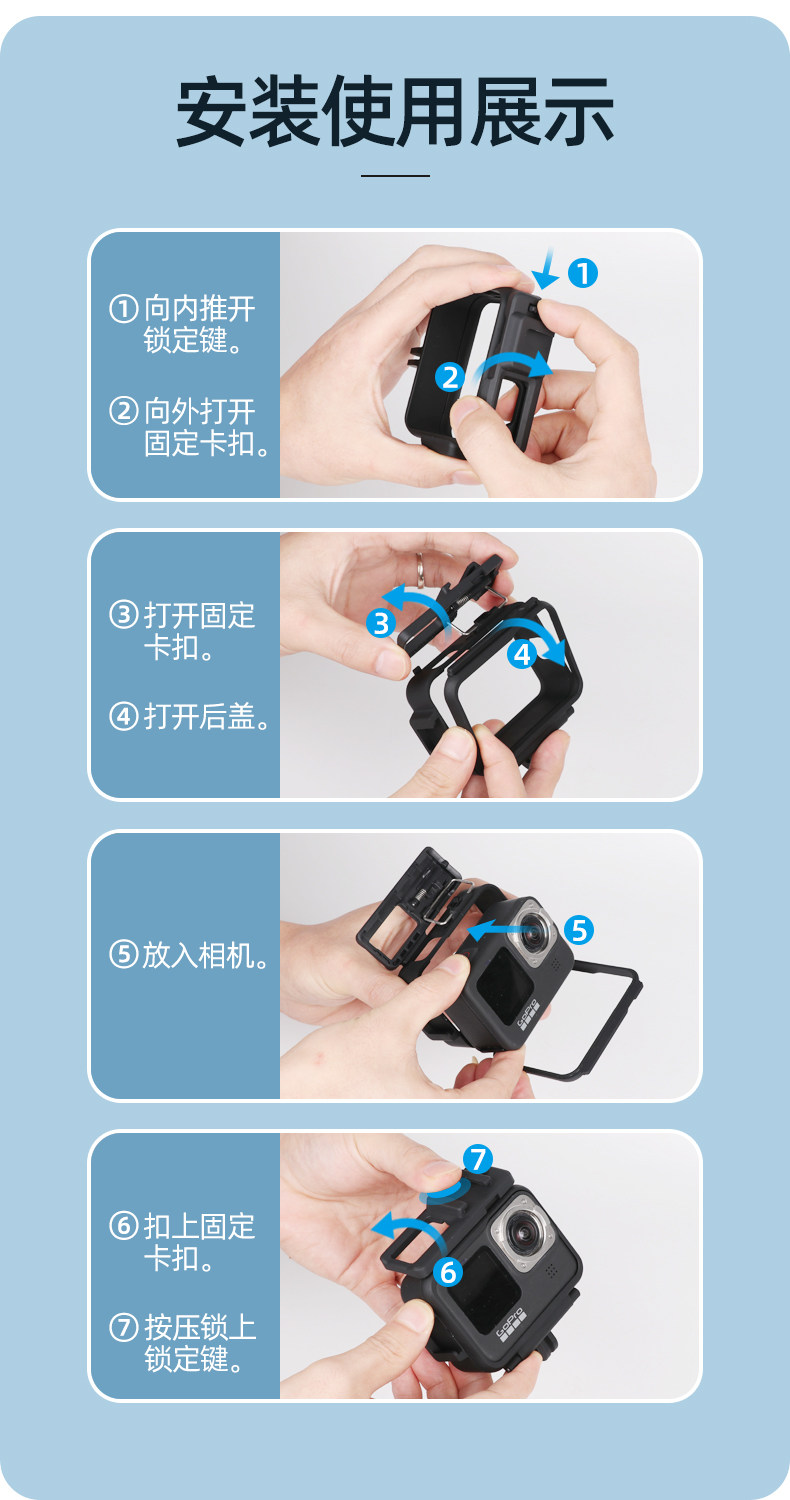 安装使用展示

①向内推开锁定键。

②向外打开固定卡扣。

1

2

③打开固定卡扣。

④打开后盖。

3

4

⑤放入相机。

5

GoPro

⑥扣上固定卡扣。

⑦按压锁上锁定键。

7

6

GoPro