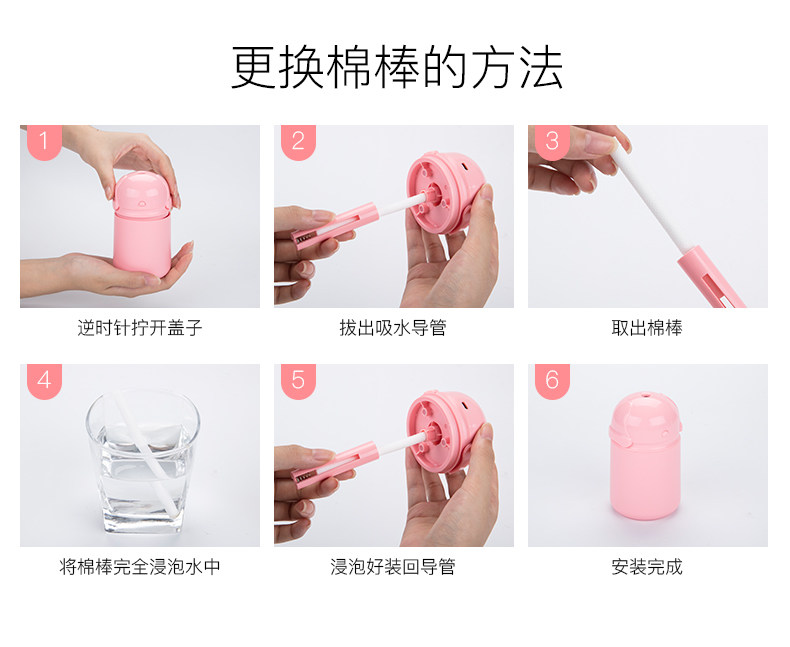 更换棉棒的方法

1

逆时针拧开盖子

2

拔出吸水导管

3

取出棉棒

4

将棉棒完全浸泡水中

5

浸泡好装回导管

6

安装完成