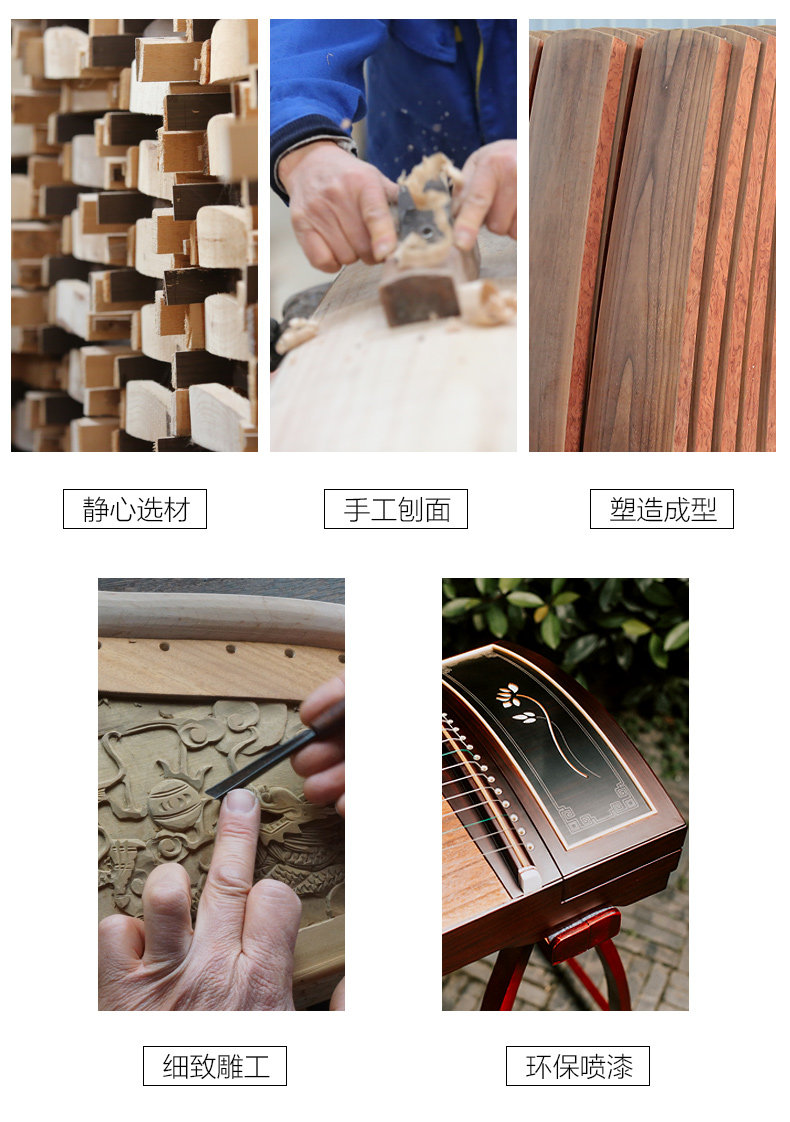 静心选材

手工刨面

塑造成型

细致雕工

环保喷漆