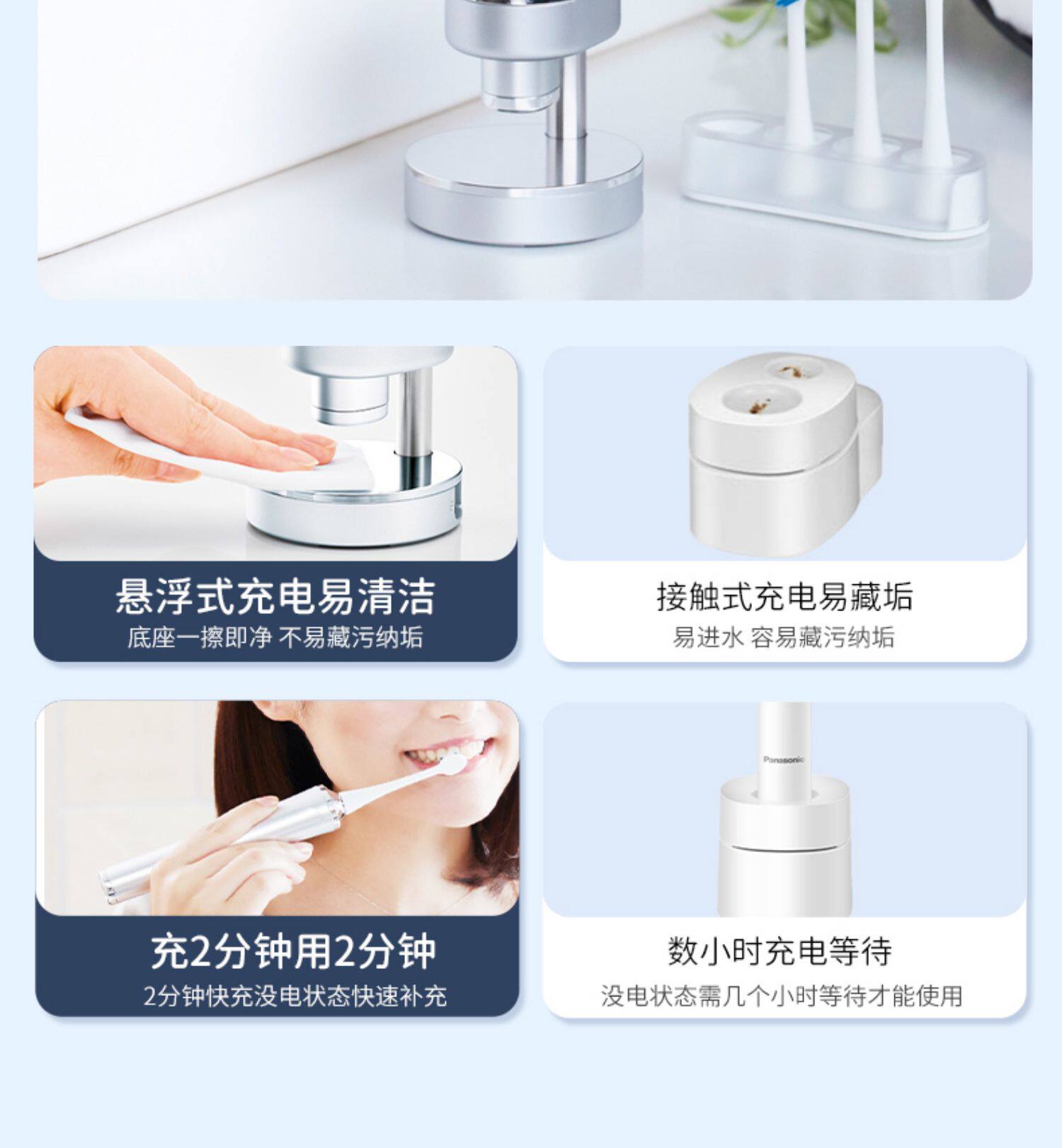 悬浮式充电易清洁
底座一擦即净 不易藏污纳垢

接触式充电易藏垢
易进水 容易藏污纳垢

充2分钟用2分钟
2分钟快充没电状态快速补充

Panasonic

数小时充电等待
没电状态需几个小时等待才能使用