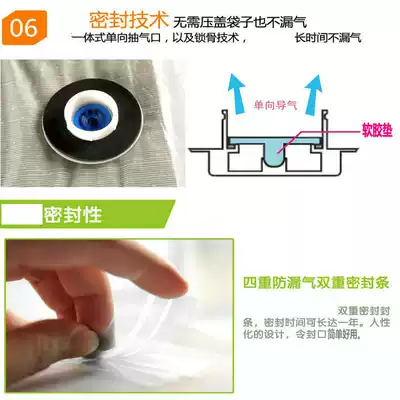 06

密封技术 无需压盖袋子也不漏气

一体式单向抽气口，以及锁骨技术， 长时间不漏气

单向导气

软胶垫

密封性

四重防漏气双重密封条

双重密封封条，密封时间可长达一年。人性化的设计，令封口简单好用。